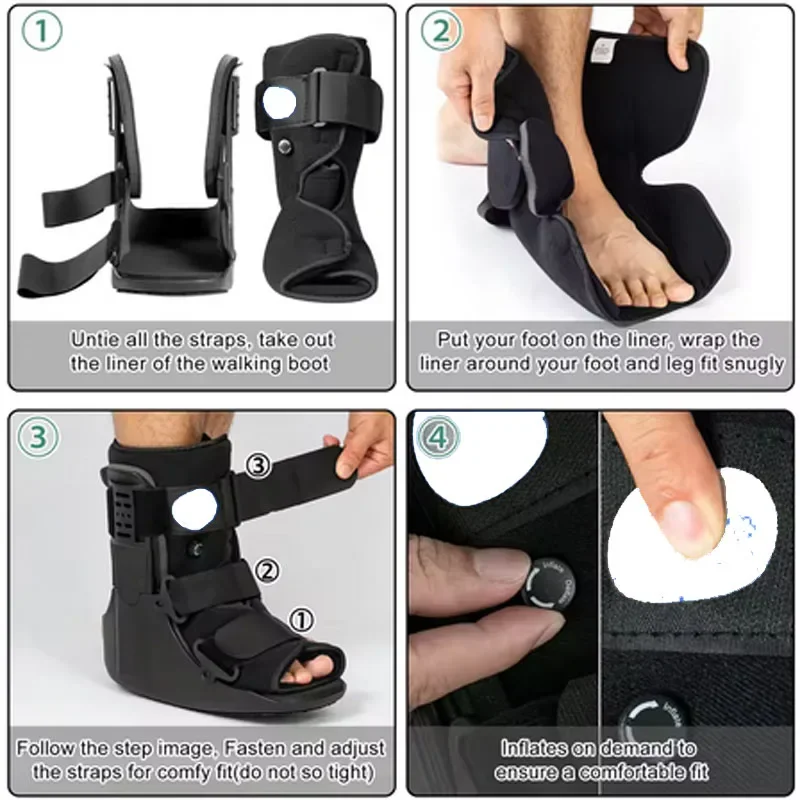 ①

Untie all the straps, take out the liner of the walking boot

②

Put your foot on the liner, wrap the liner around your foot and leg fit snugly

③

③

②

①

Follow the step image, Fasten and adjust the straps for comfy fit(do not so tight)

④

Inflate Deflate

Inflate

Inflates on demand to ensure a comfortable fit