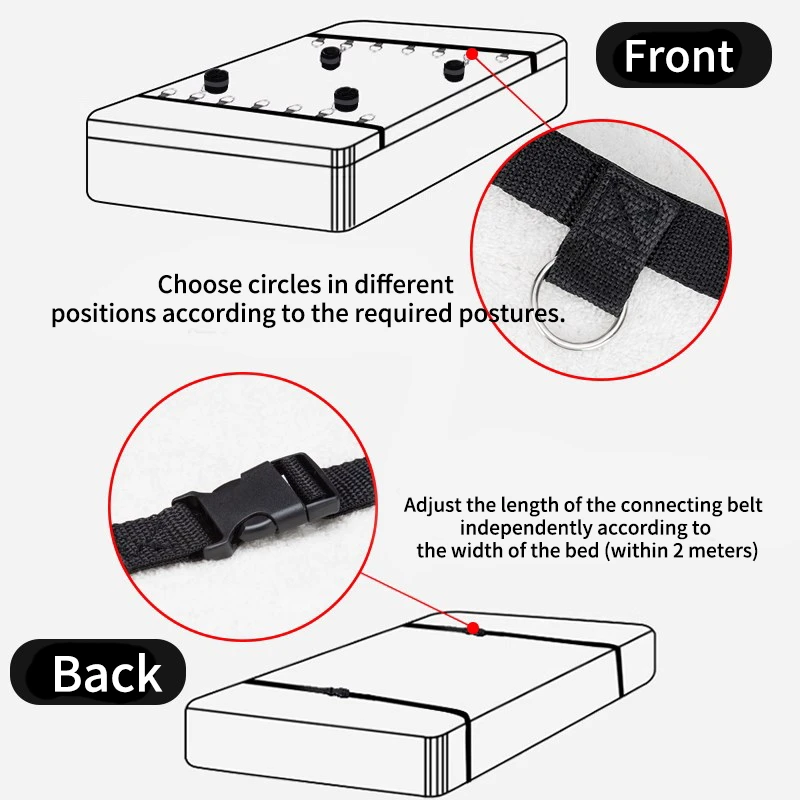 Front

Choose circles in different positions according to the required postures.

Adjust the length of the connecting belt independently according to the width of the bed (within 2 meters)

Back