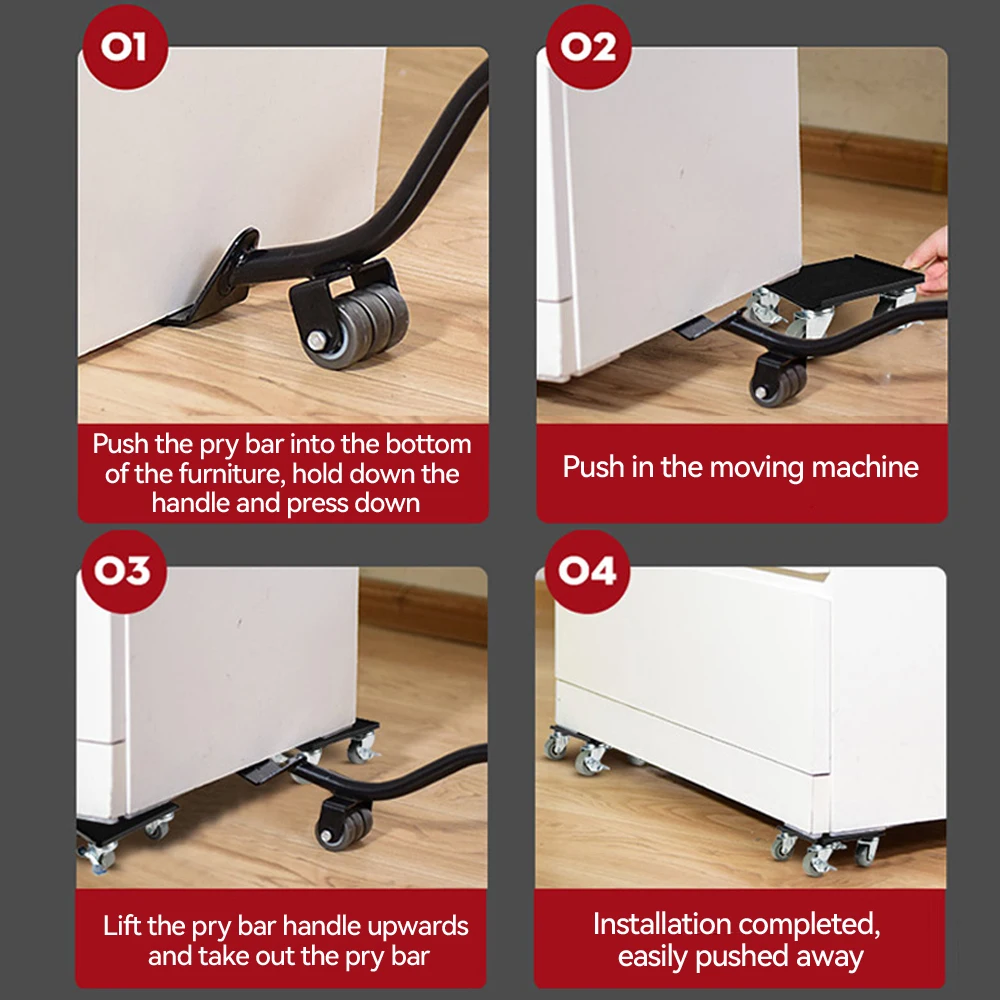 01

Push the pry bar into the bottom of the furniture, hold down the handle and press down

02

Push in the moving machine

03

Lift the pry bar handle upwards and take out the pry bar

04

Installation completed, easily pushed away