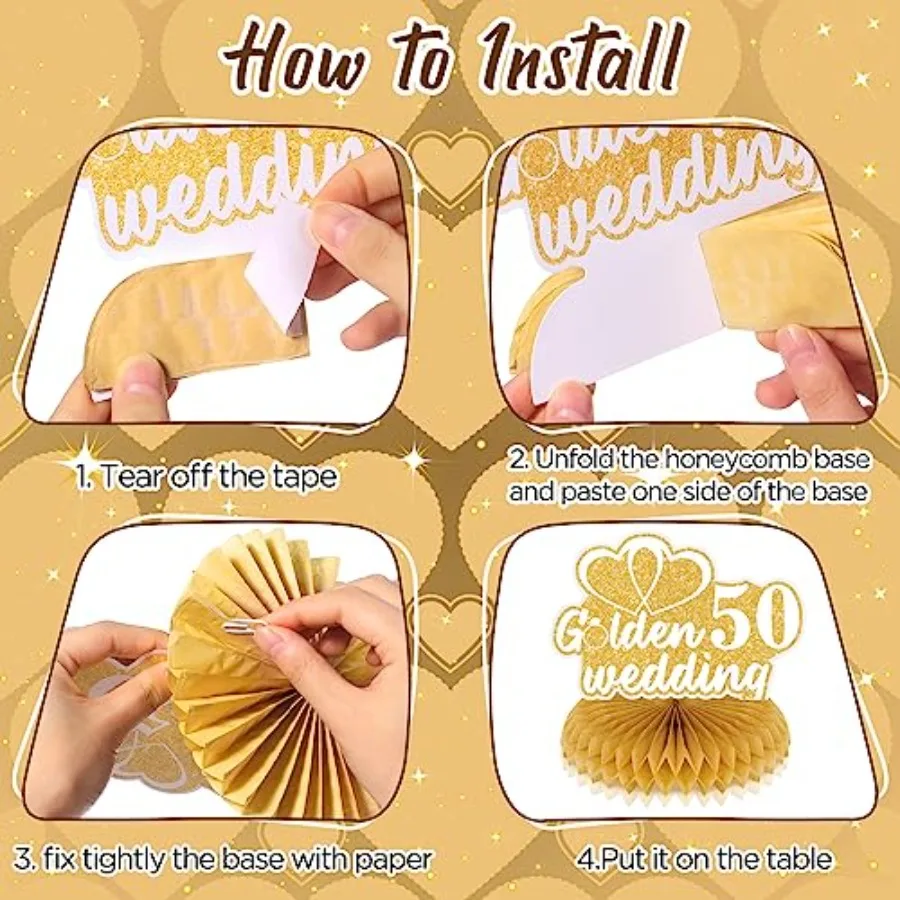 How to Install

wedding

wedding

1. Tear off the tape

2. Unfold the honeycomb base and paste one side of the base

Golden 50 wedding

3. fix tightly the base with paper

4.Put it on the table