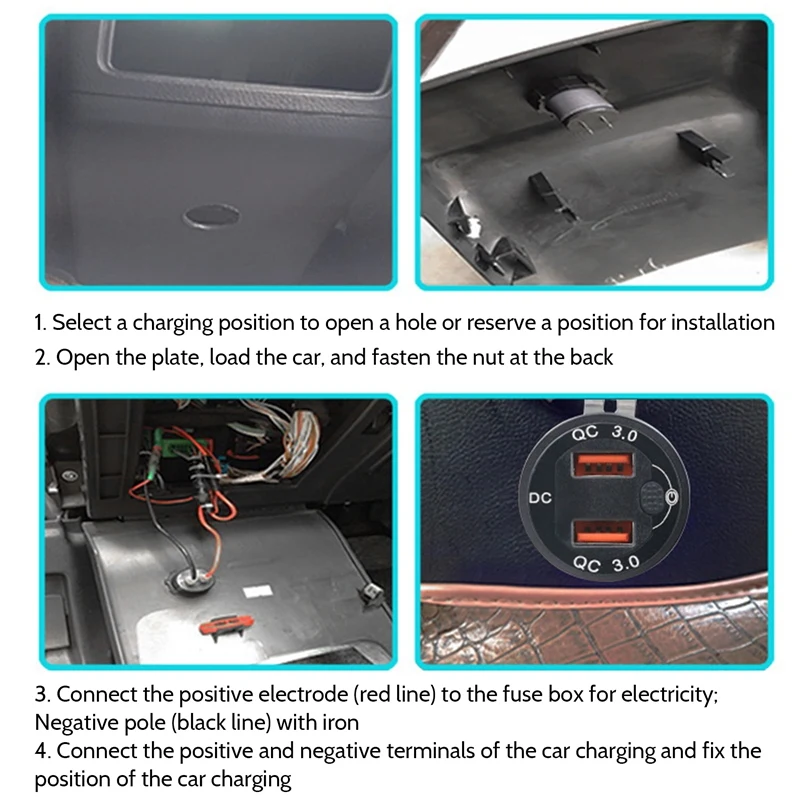 1. Select a charging position to open a hole or reserve a position for installation
2. Open the plate, load the car, and fasten the nut at the back

QC 3.0
DC
QC 3.0

3. Connect the positive electrode (red line) to the fuse box for electricity; Negative pole (black line) with iron
4. Connect the positive and negative terminals of the car charging and fix the position of the car charging