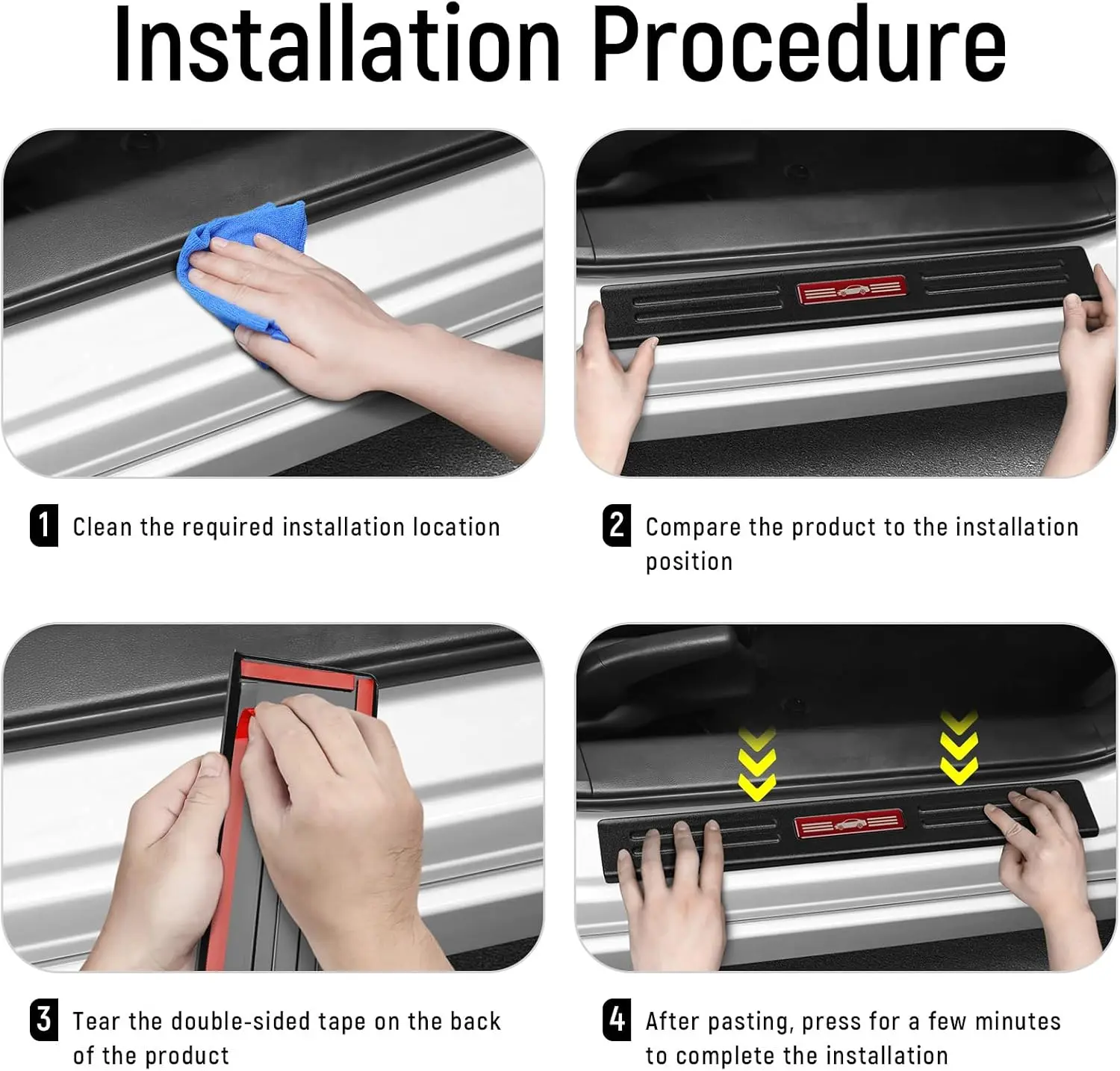 Installation Procedure

1 Clean the required installation location

2 Compare the product to the installation position

3 Tear the double-sided tape on the back of the product

4 After pasting, press for a few minutes to complete the installation