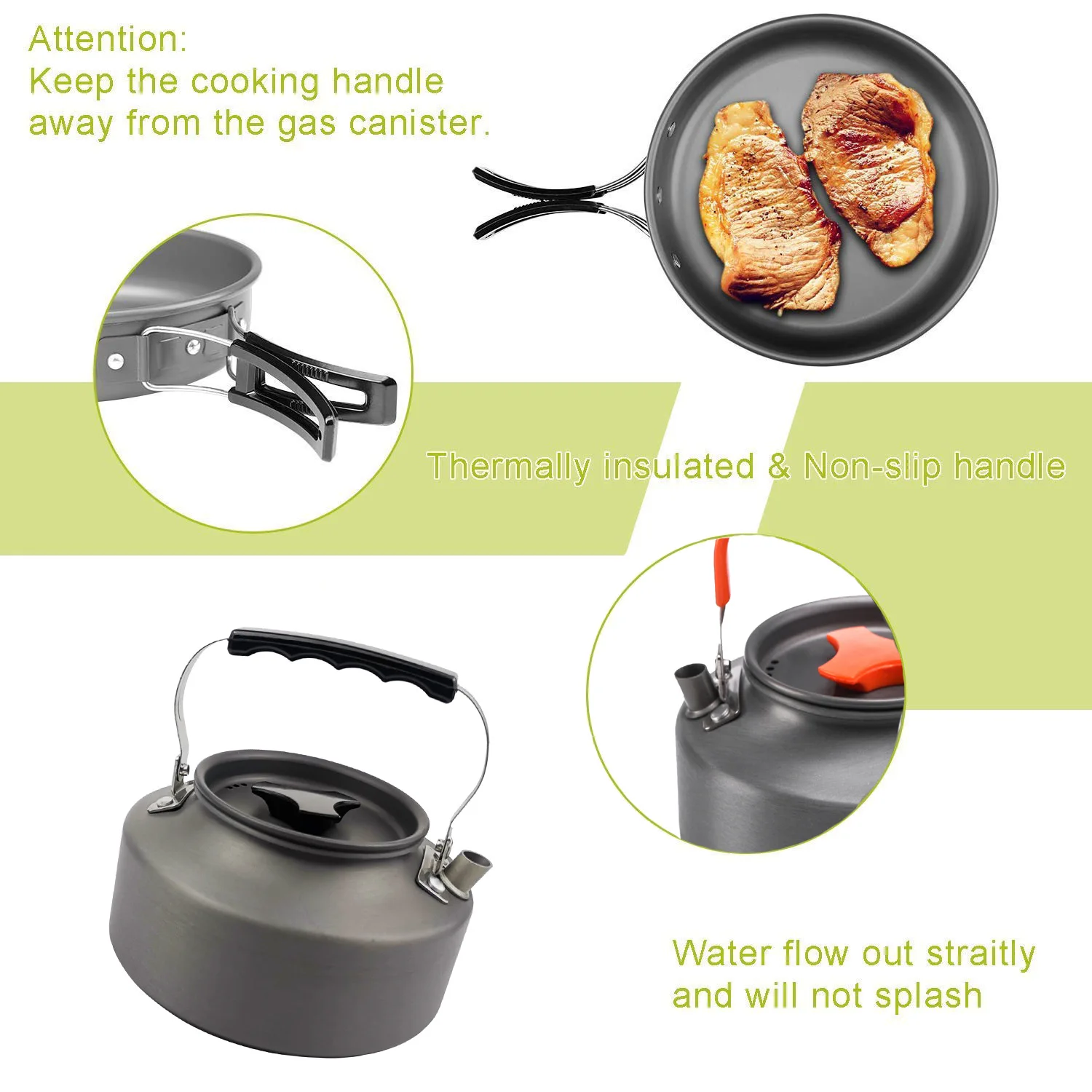 Attention:
Keep the cooking handle away from the gas canister.

Thermally insulated & Non-slip handle

Water flow out straitly and will not splash