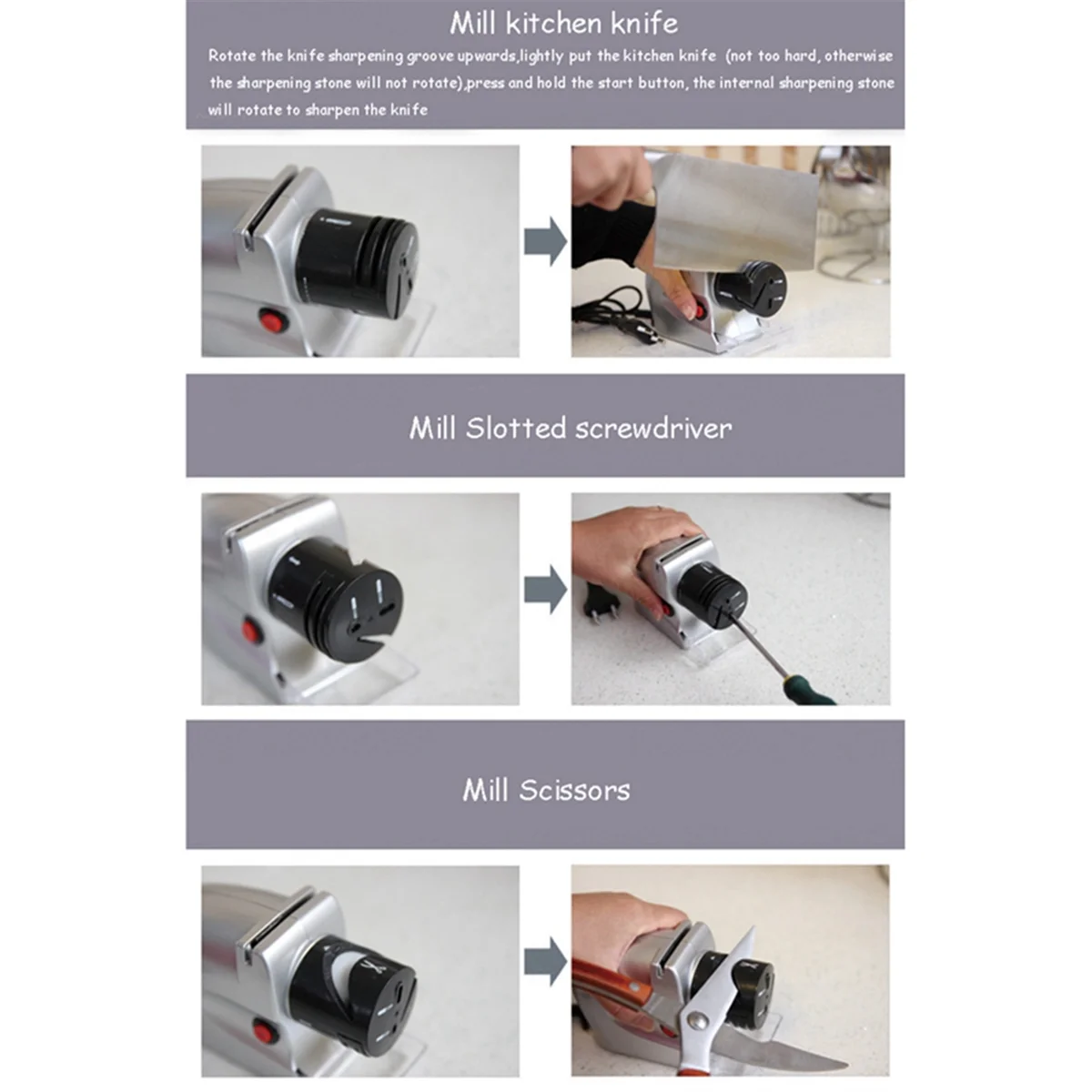 Mill kitchen knife

Rotate the knife sharpening groove upwards,lightly put the kitchen knife (not too hard, otherwise the sharpening stone will not rotate),press and hold the start button, the internal sharpening stone will rotate to sharpen the knife

Mill Slotted screwdriver

Mill Scissors