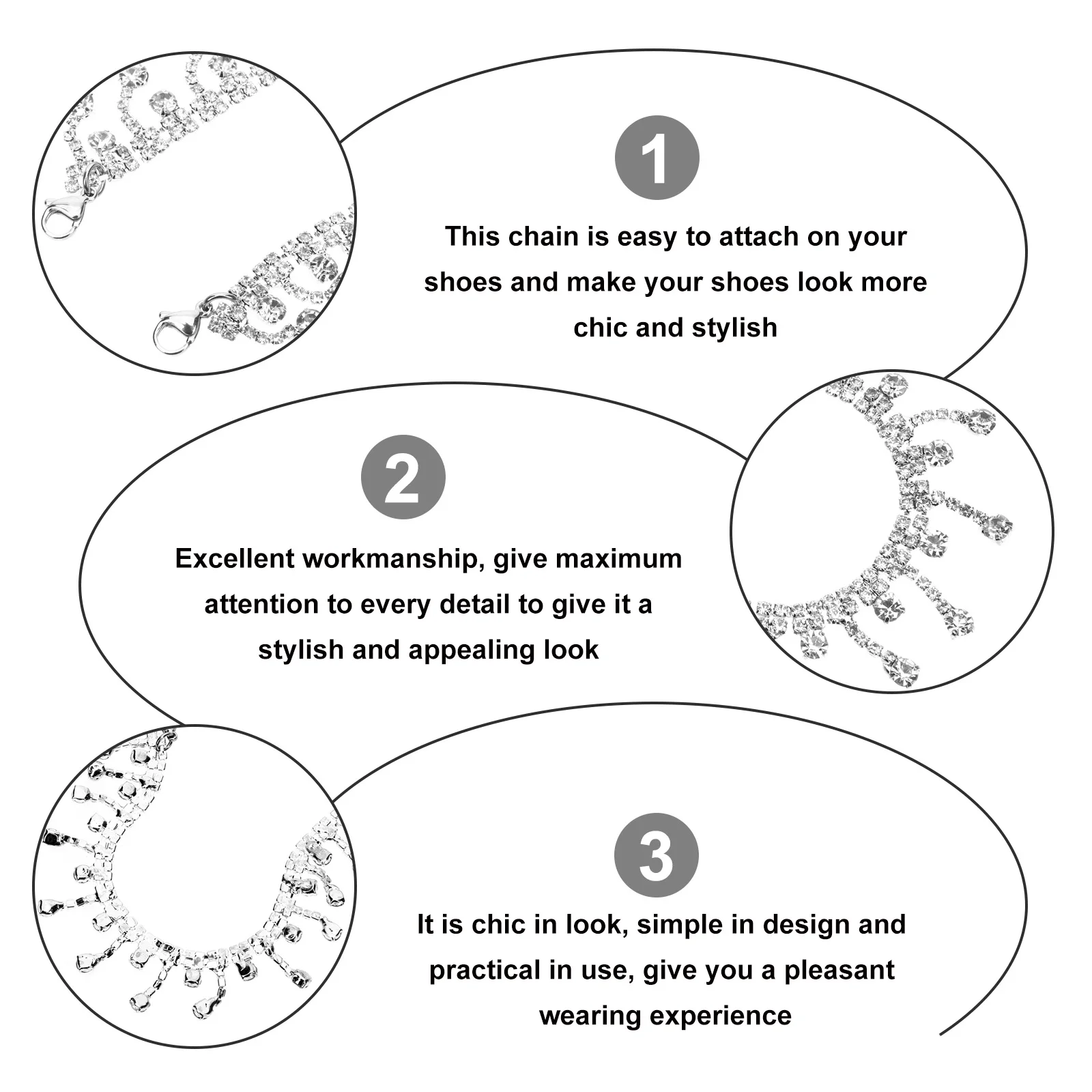 1

This chain is easy to attach on your shoes and make your shoes look more chic and stylish

2

Excellent workmanship, give maximum attention to every detail to give it a stylish and appealing look

3

It is chic in look, simple in design and practical in use, give you a pleasant wearing experience