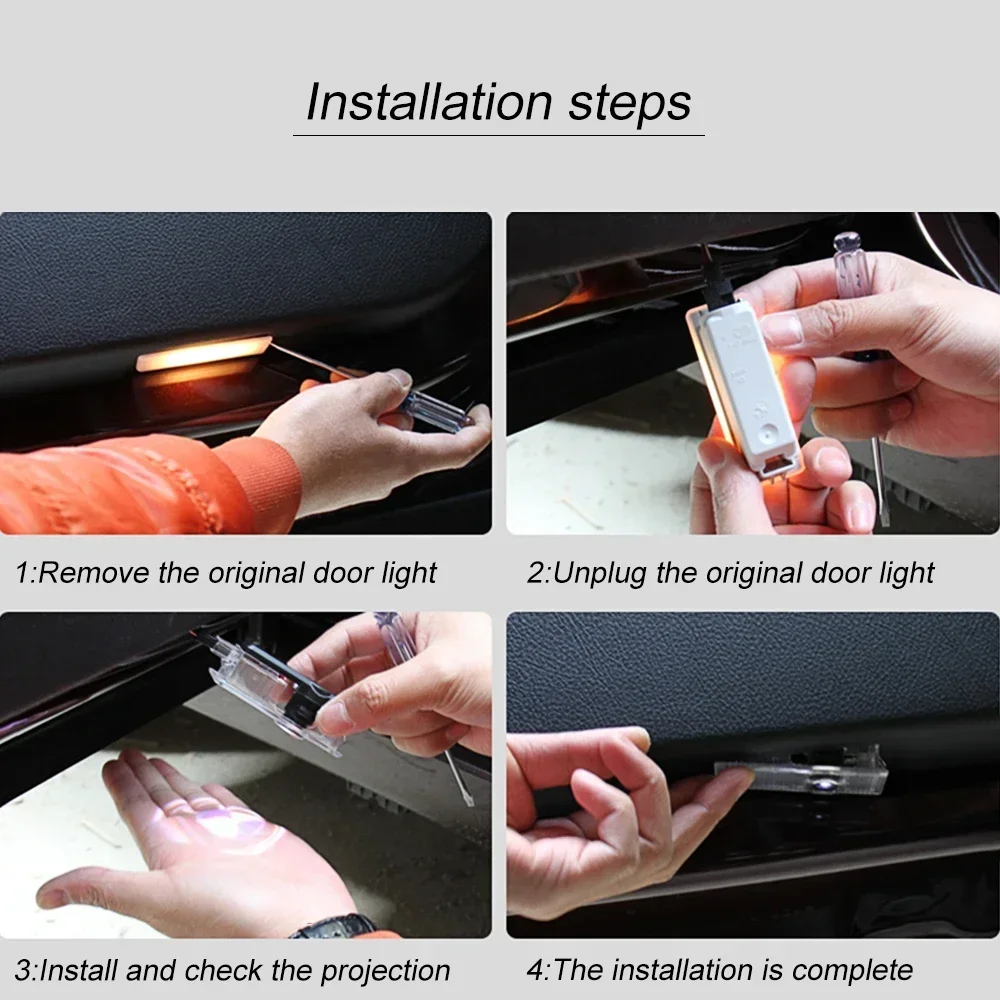 Installation steps

1:Remove the original door light

2:Unplug the original door light

3:Install and check the projection

4:The installation is complete