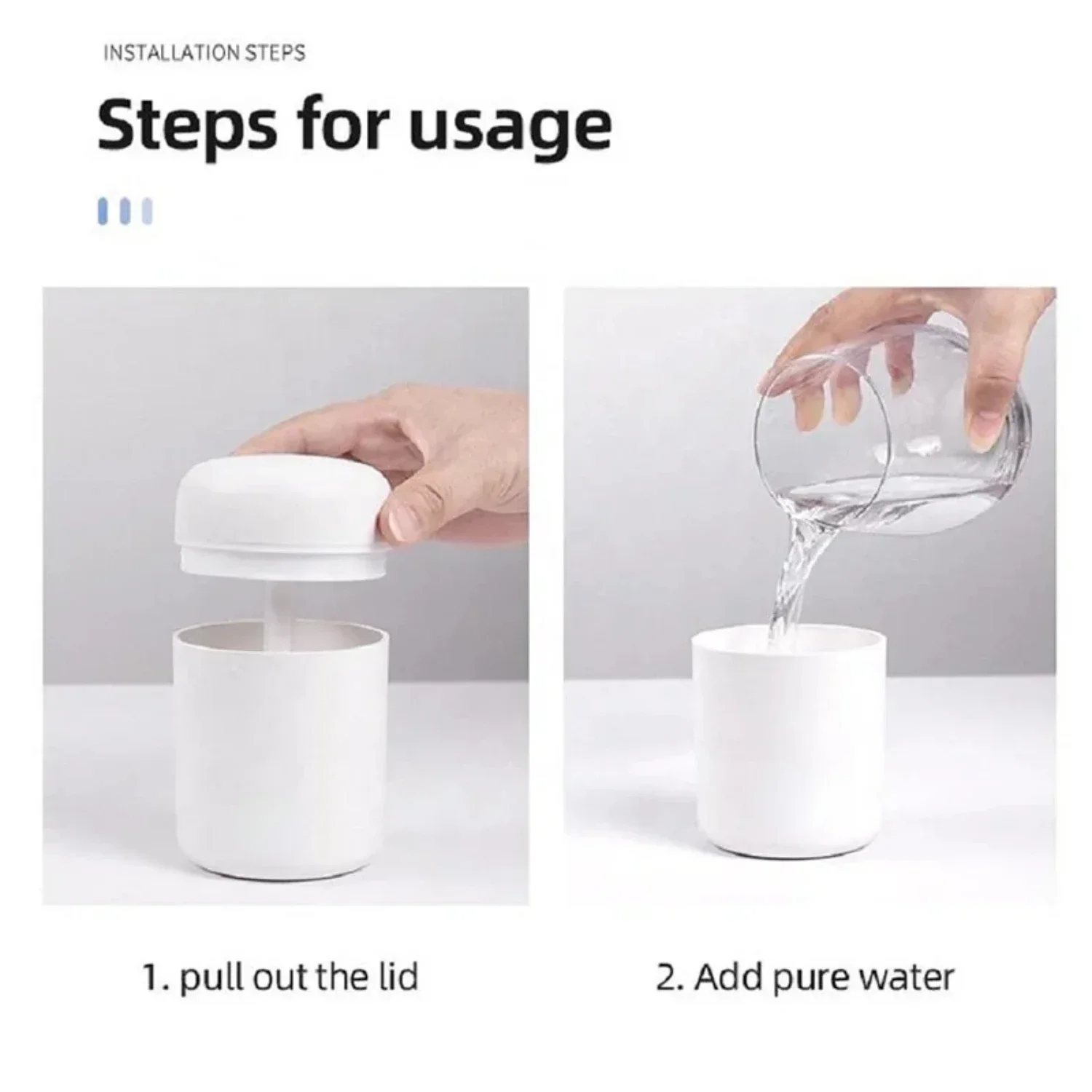 INSTALLATION STEPS

Steps for usage

1. pull out the lid

2. Add pure water