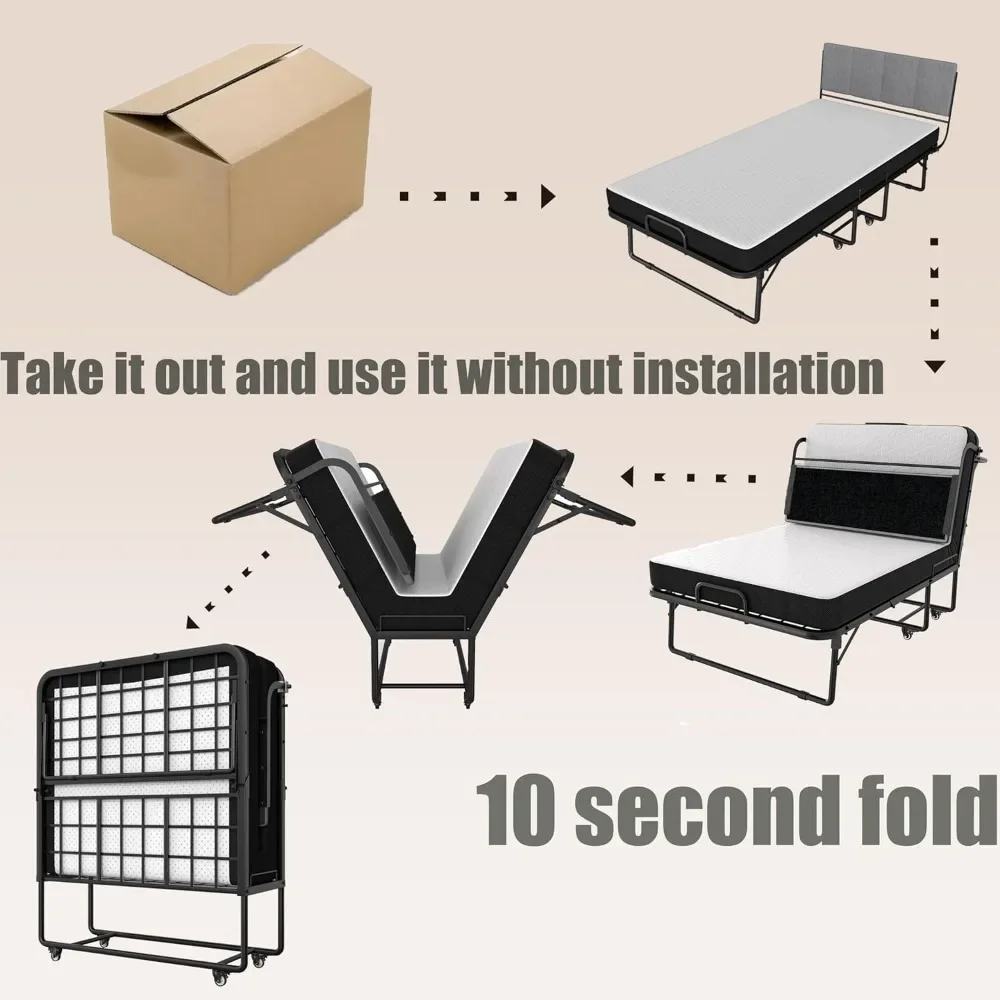 Take it out and use it without installation

10 second fold