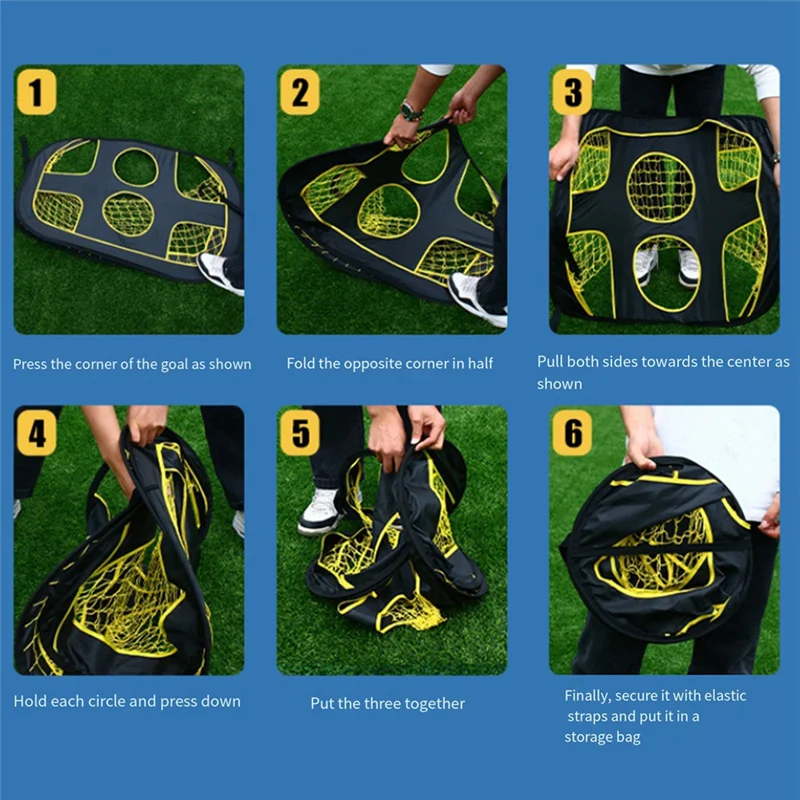 1

Press the corner of the goal as shown

2

Fold the opposite corner in half

3

Pull both sides towards the center as shown

4

Hold each circle and press down

5

Put the three together

6

Finally, secure it with elastic straps and put it in a storage bag