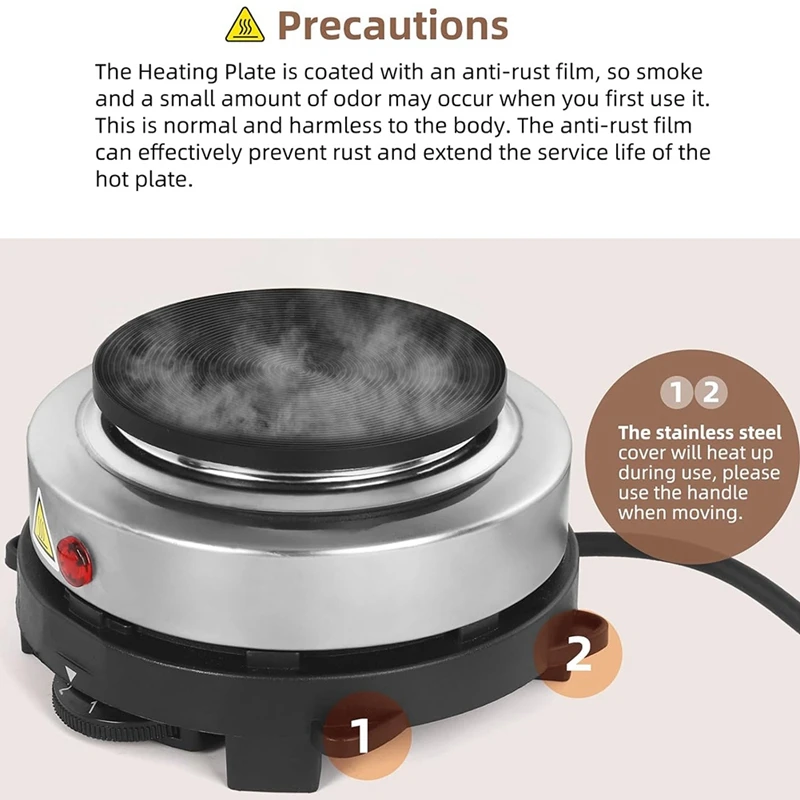 Precautions

The Heating Plate is coated with an anti-rust film, so smoke and a small amount of odor may occur when you first use it. This is normal and harmless to the body. The anti-rust film can effectively prevent rust and extend the service life of the hot plate.

1 2

The stainless steel cover will heat up during use, please use the handle when moving.

2

1