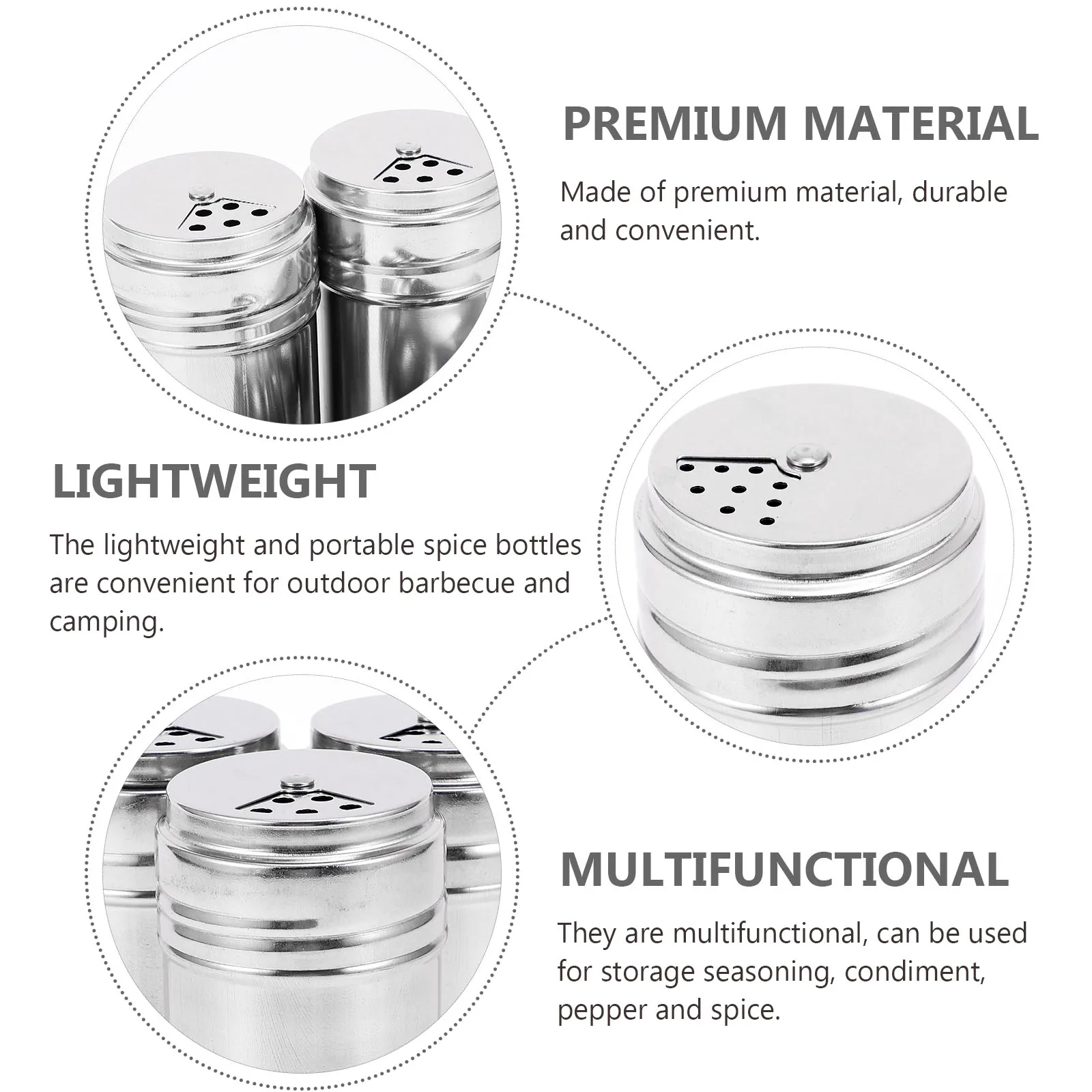 PREMIUM MATERIAL

Made of premium material, durable and convenient.

LIGHTWEIGHT

The lightweight and portable spice bottles are convenient for outdoor barbecue and camping.

MULTIFUNCTIONAL

They are multifunctional, can be used for storage seasoning, condiment, pepper and spice.