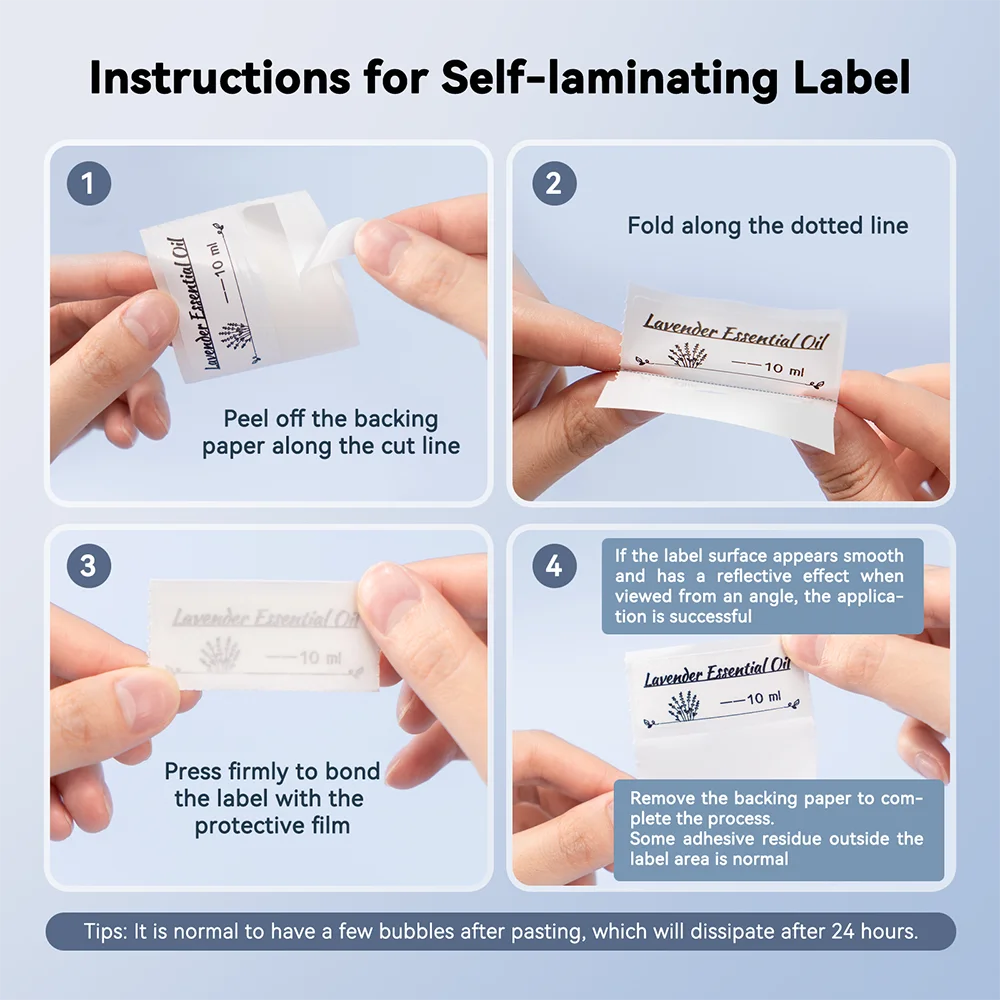 Instructions for Self-laminating Label

1

Lavender Essential Oil
10 ml

Peel off the backing paper along the cut line

2

Fold along the dotted line

Lavender Essential Oil
10 ml

3

Lavender Essential Oil
10 ml

Press firmly to bond the label with the protective film

4

If the label surface appears smooth and has a reflective effect when viewed from an angle, the application is successful

Lavender Essential Oil
10 ml

Remove the backing paper to complete the process.
Some adhesive residue outside the label area is normal

Tips: It is normal to have a few bubbles after pasting, which will dissipate after 24 hours.