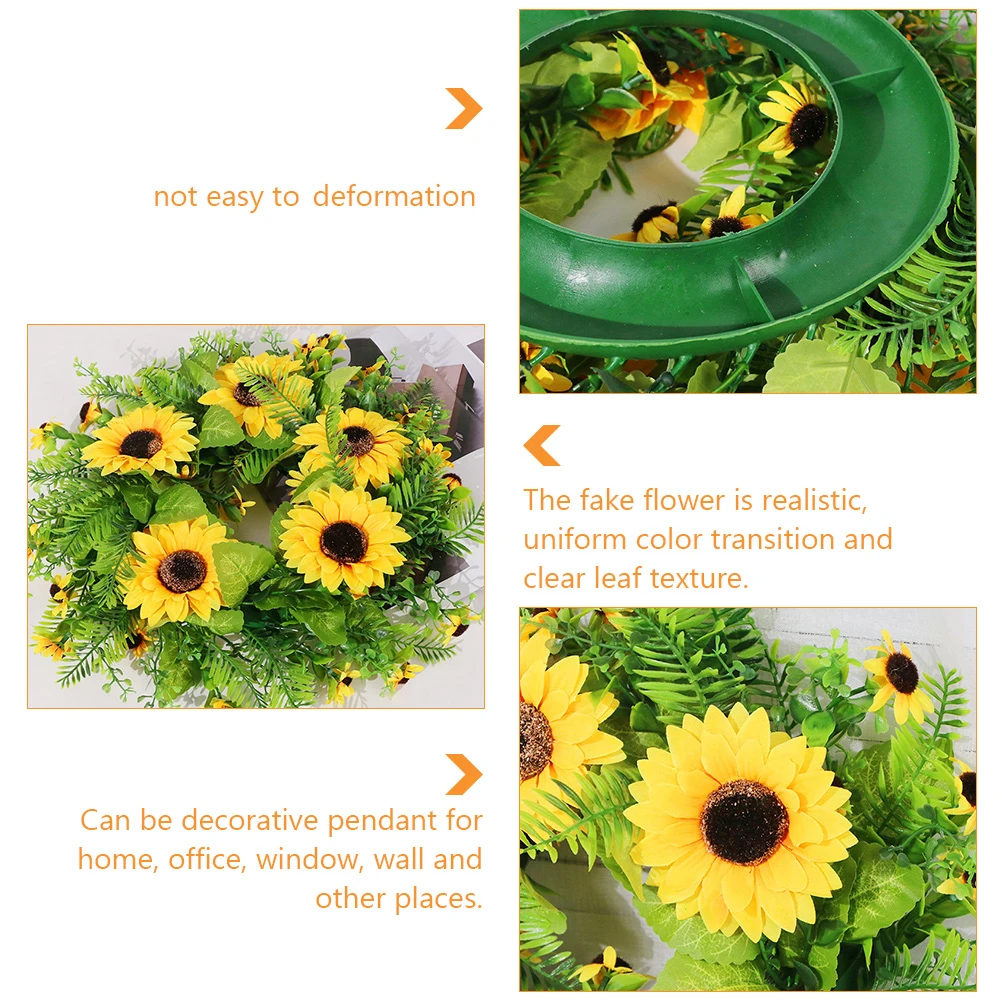 not easy to deformation

The fake flower is realistic, uniform color transition and clear leaf texture.

Can be decorative pendant for home, office, window, wall and other places.