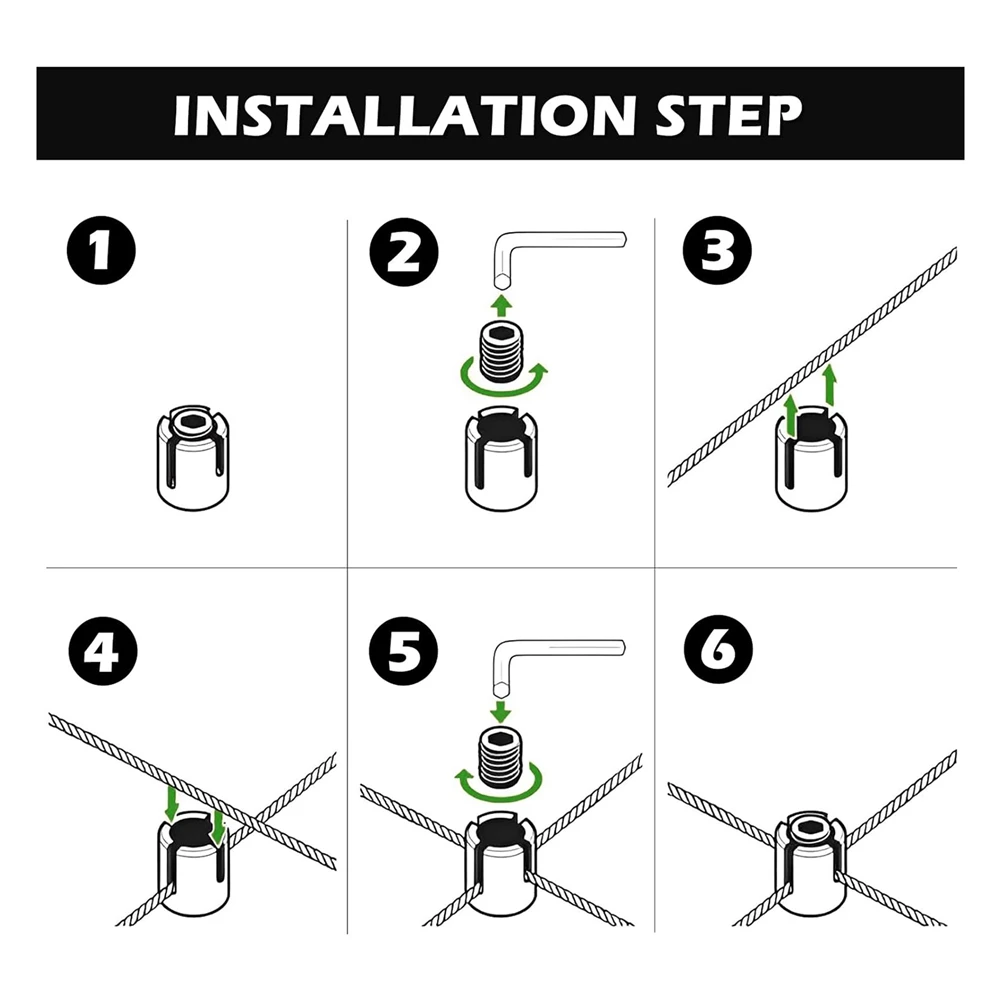 INSTALLATION STEP

1

2

3

4

5

6