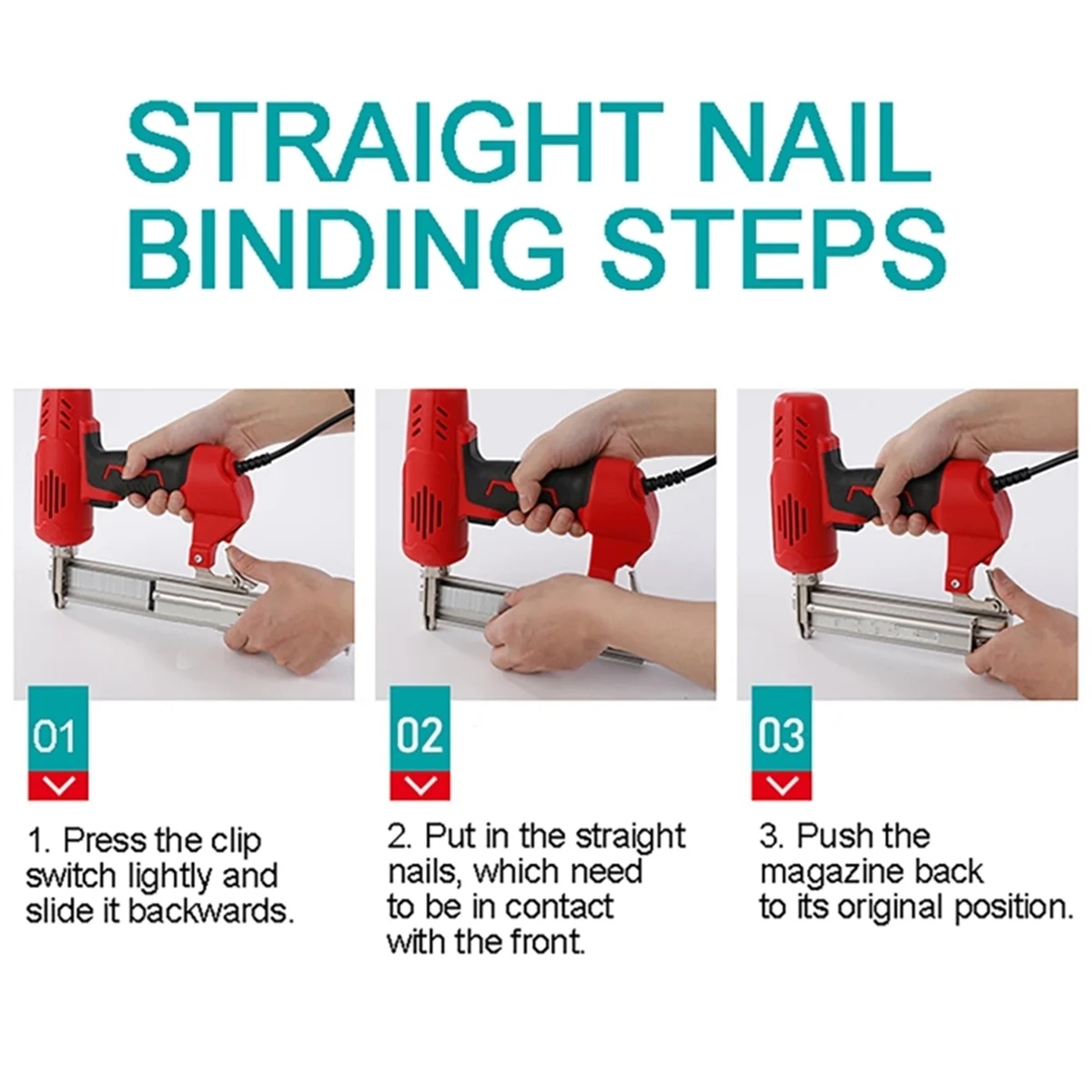 STRAIGHT NAIL BINDING STEPS

01

1. Press the clip switch lightly and slide it backwards.

02

2. Put in the straight nails, which need to be in contact with the front.

03

3. Push the magazine back to its original position.