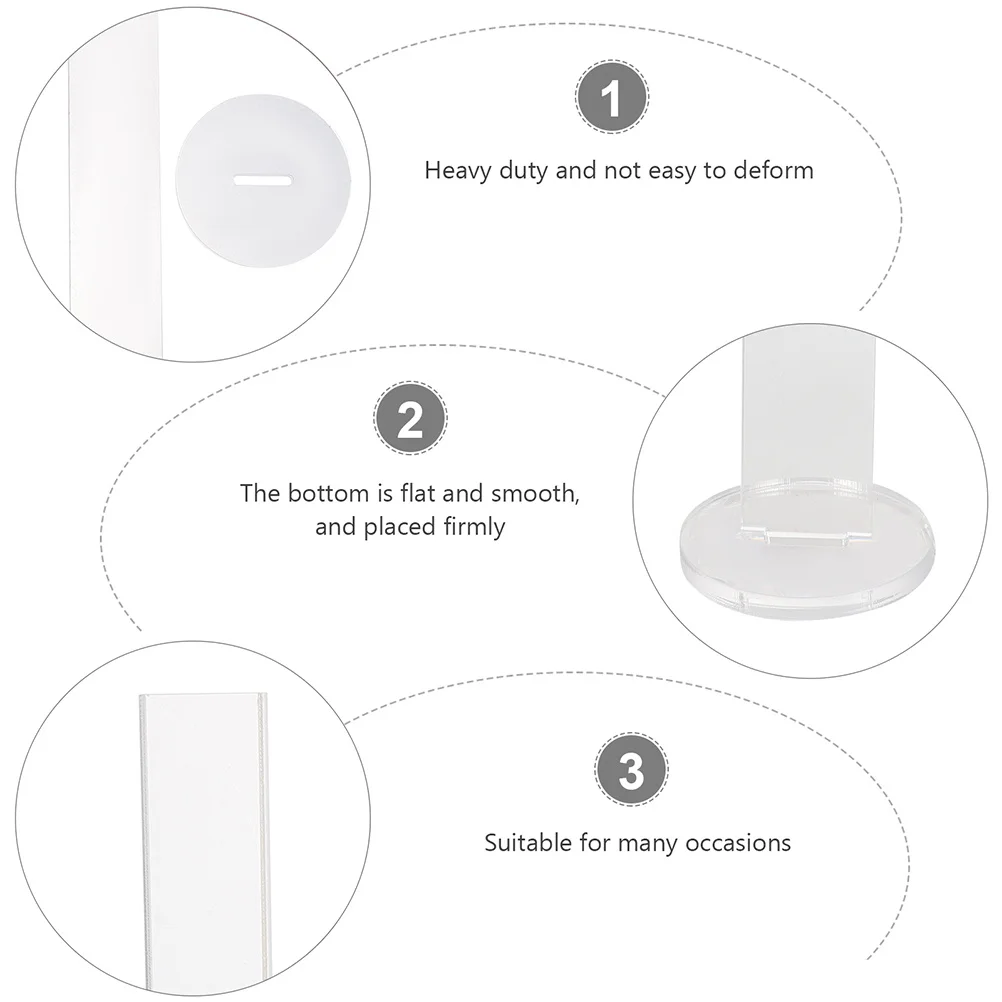 1

Heavy duty and not easy to deform

2

The bottom is flat and smooth, and placed firmly

3

Suitable for many occasions