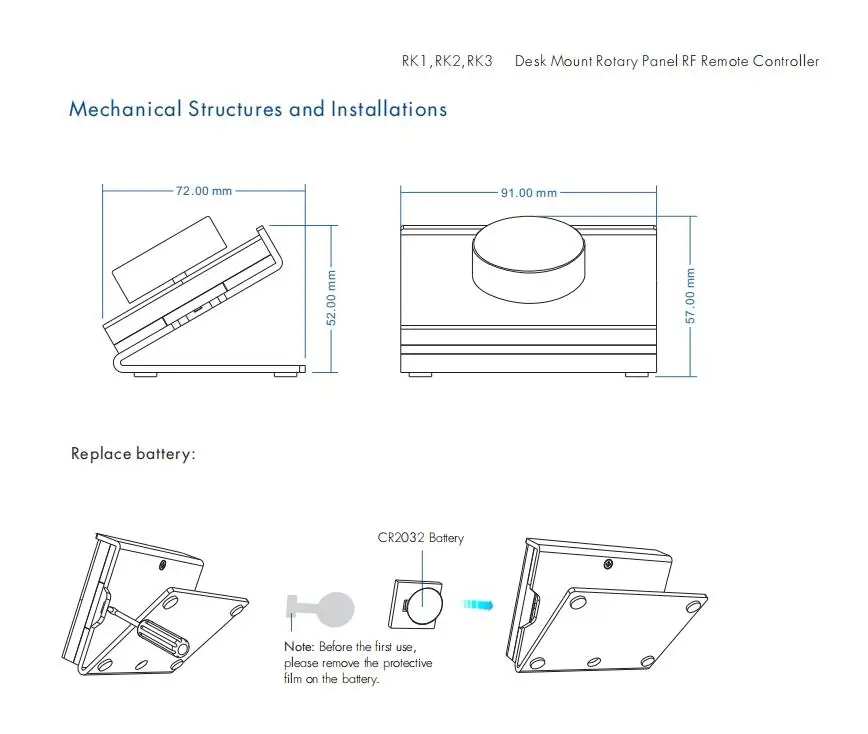 RK1,RK2,RK3 Desk Mount Rotary Panel RF Remote Controller

Mechanical Structures and Installations

72.00 mm

52.00 mm

91.00 mm

57.00 mm

Replace battery:

CR2032 Battery

Note: Before the first use, please remove the protective film on the battery.