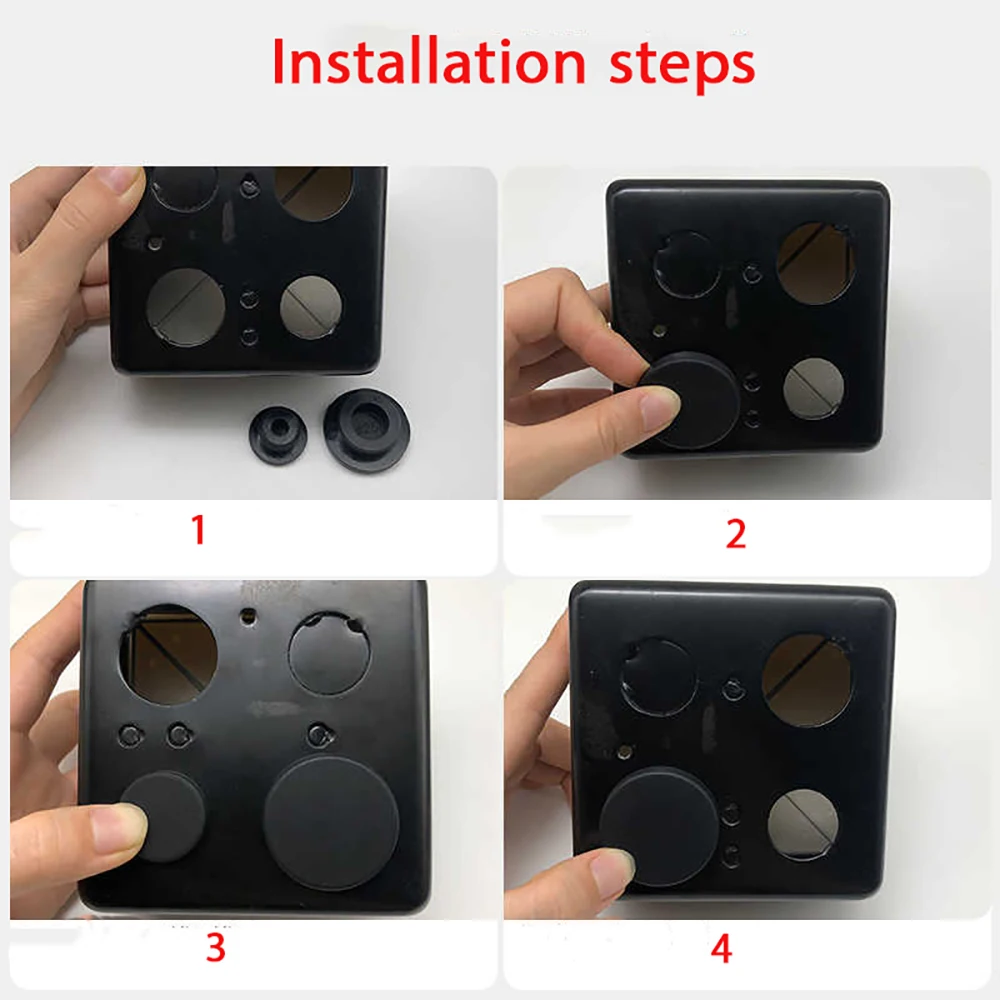 Installation steps

1

2

3

4