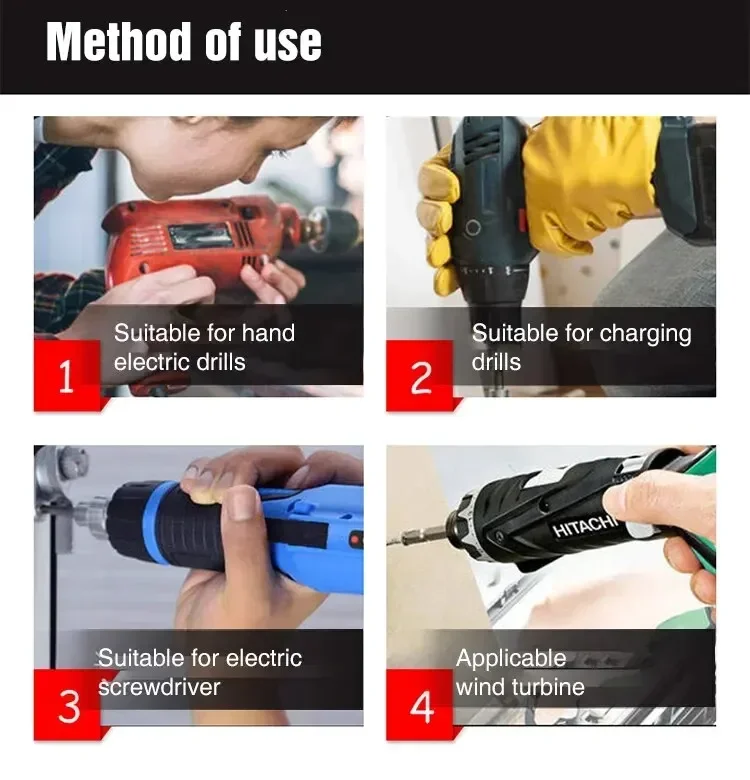 Method of use

1
Suitable for hand electric drills

2
Suitable for charging drills

3
Suitable for electric screwdriver

HITACHI

4
Applicable wind turbine