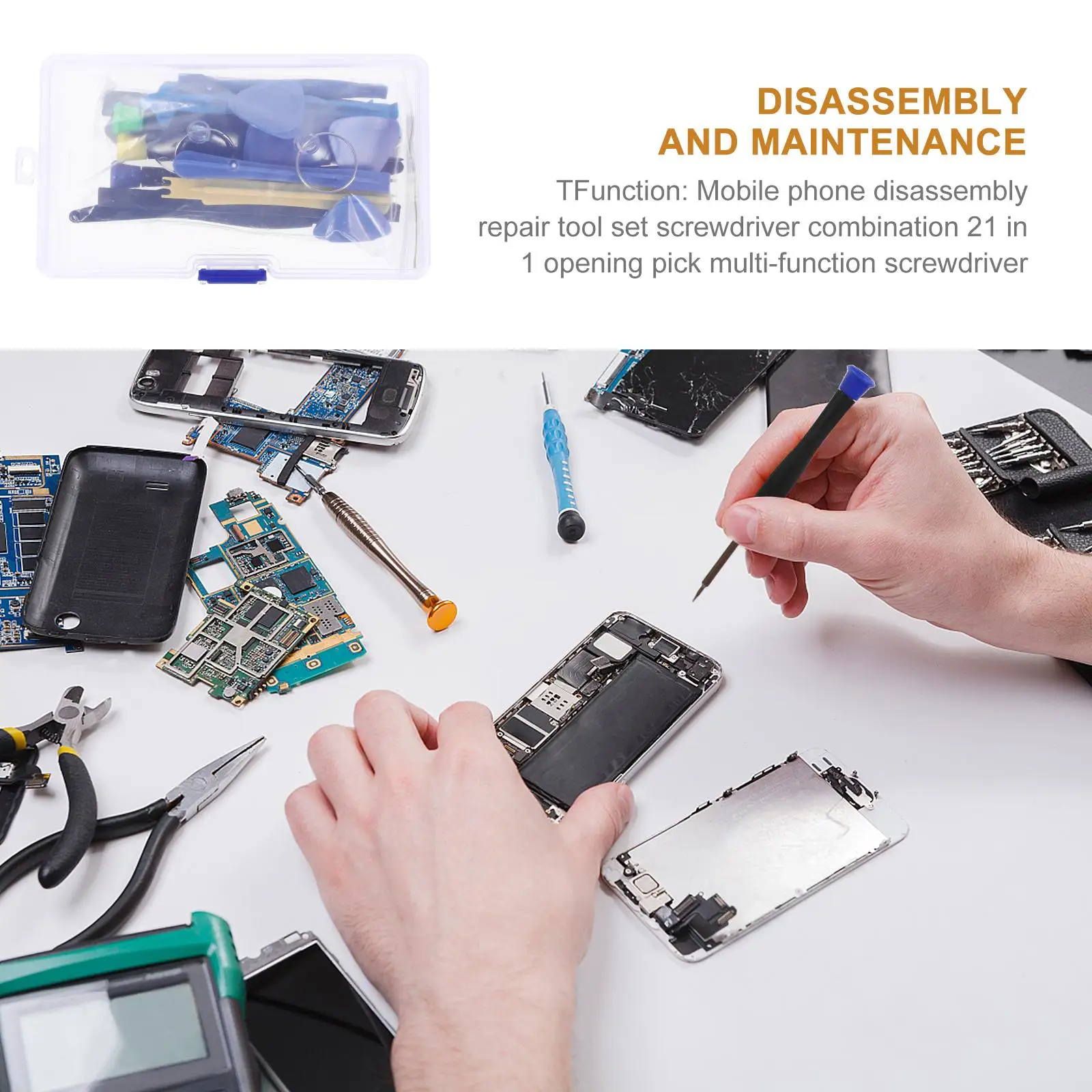 DISASSEMBLY AND MAINTENANCE

TFunction: Mobile phone disassembly repair tool set screwdriver combination 21 in 1 opening pick multi-function screwdriver