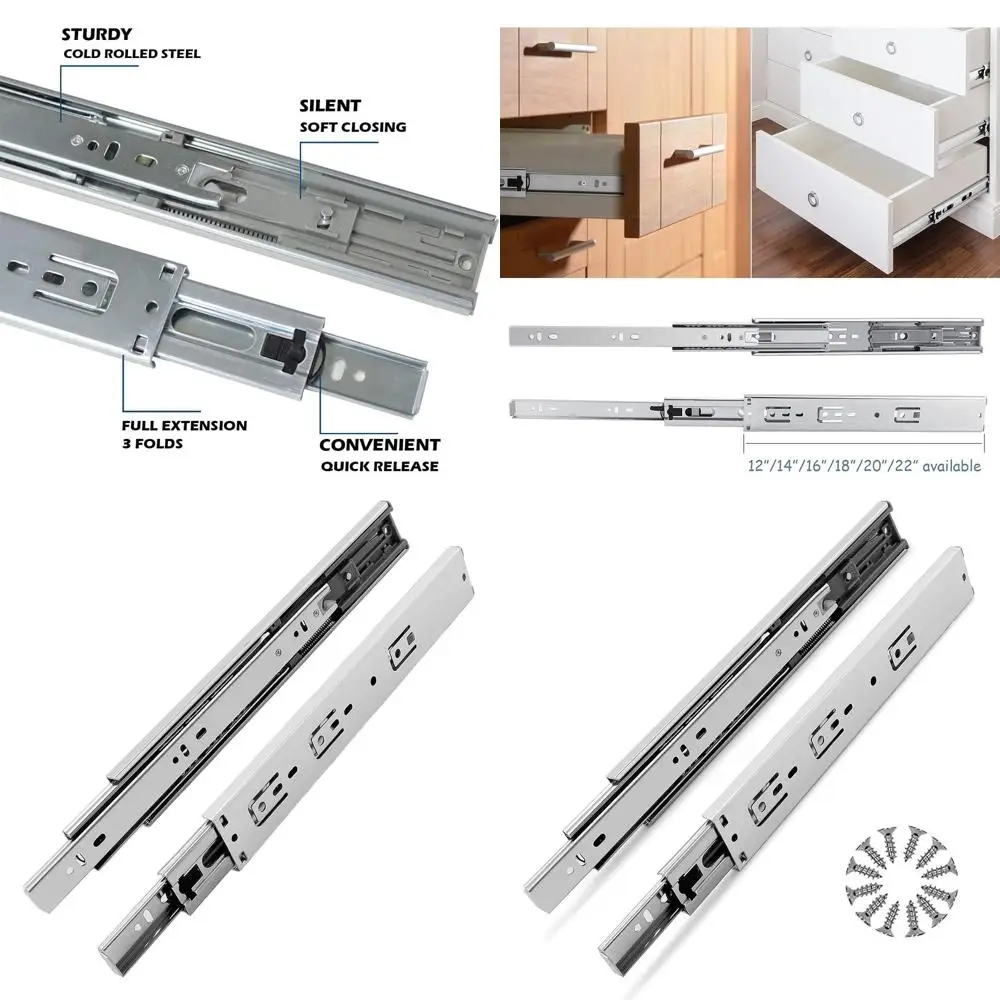 STURDY
COLD ROLLED STEEL

SILENT
SOFT CLOSING

FULL EXTENSION
3 FOLDS

CONVENIENT
QUICK RELEASE

12"/14"/16"/18"/20"/22" available