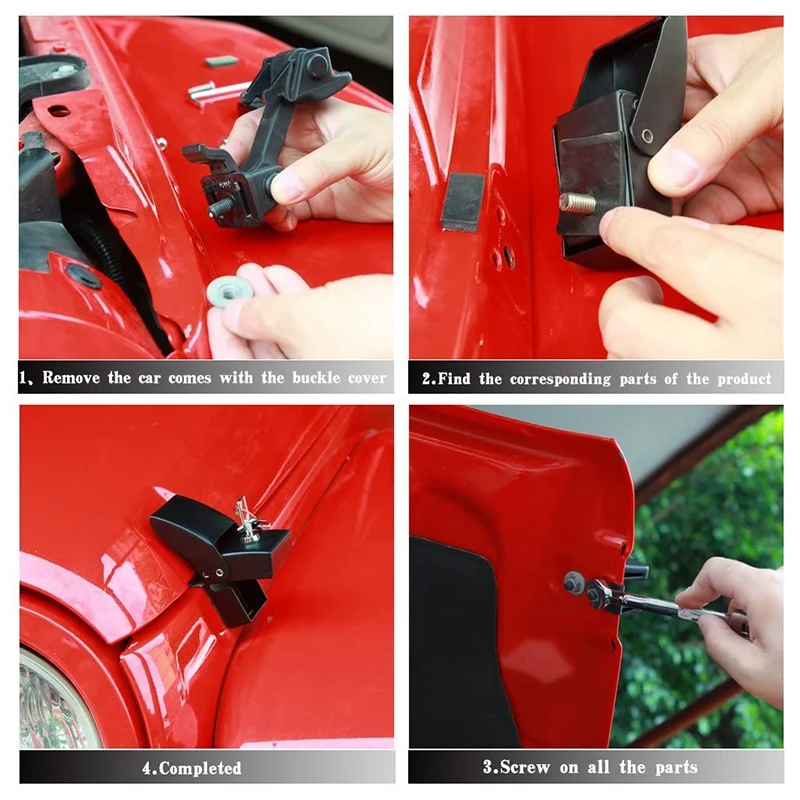 1、Remove the car comes with the buckle cover

2.Find the corresponding parts of the product

4.Completed

3.Screw on all the parts