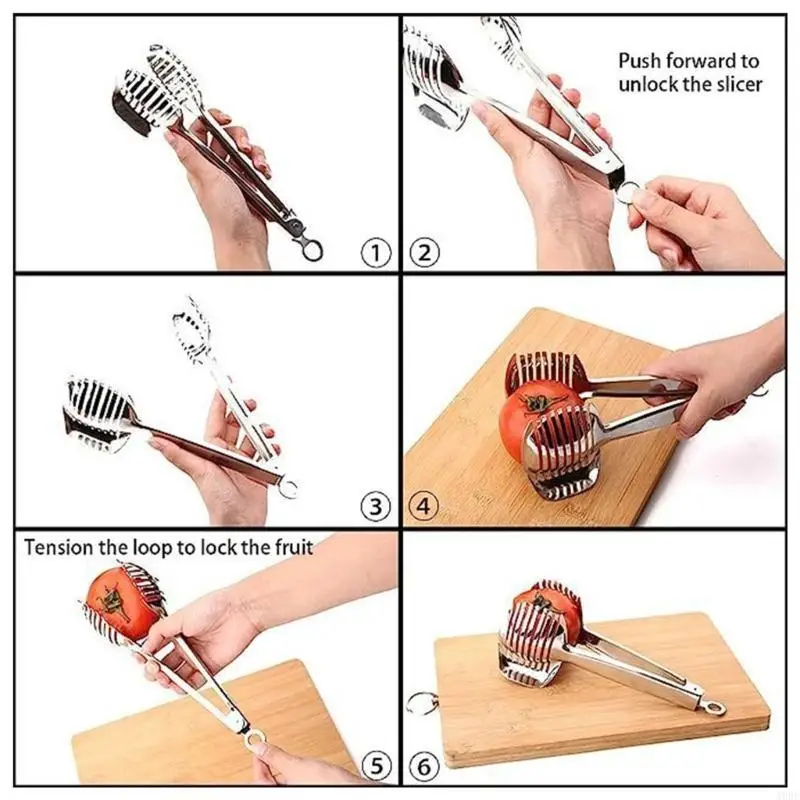 ①

Push forward to unlock the slicer

②

③

④

Tension the loop to lock the fruit

⑤

⑥