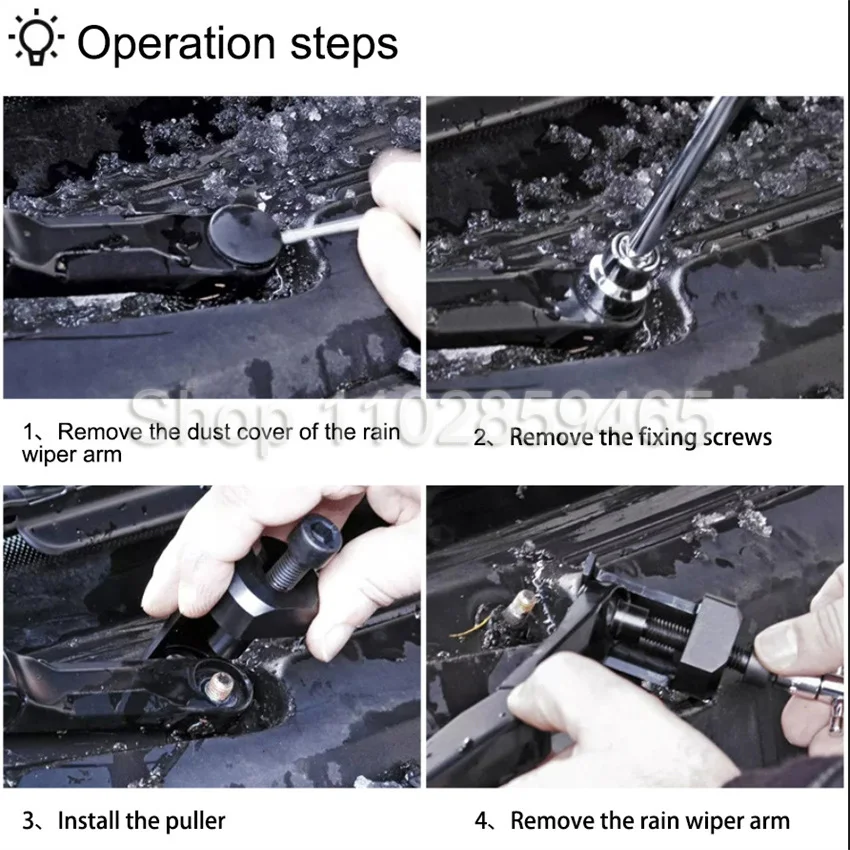 Operation steps

Shop 1102859465

1、Remove the dust cover of the rain wiper arm

2、Remove the fixing screws

3、Install the puller

4、Remove the rain wiper arm