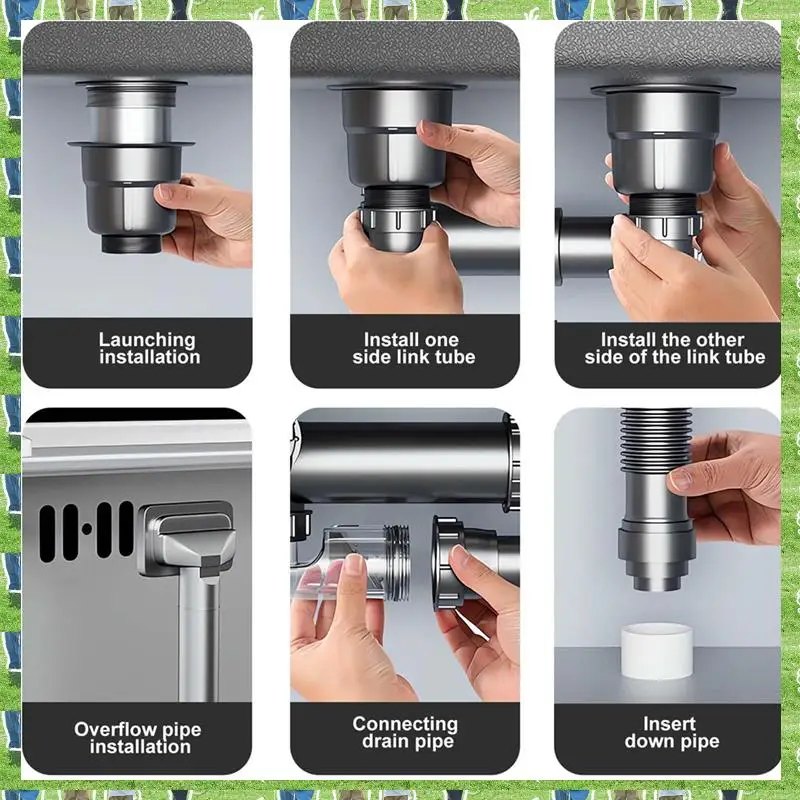 Launching installation

Install one side link tube

Install the other side of the link tube

Overflow pipe installation

Connecting drain pipe

Insert down pipe