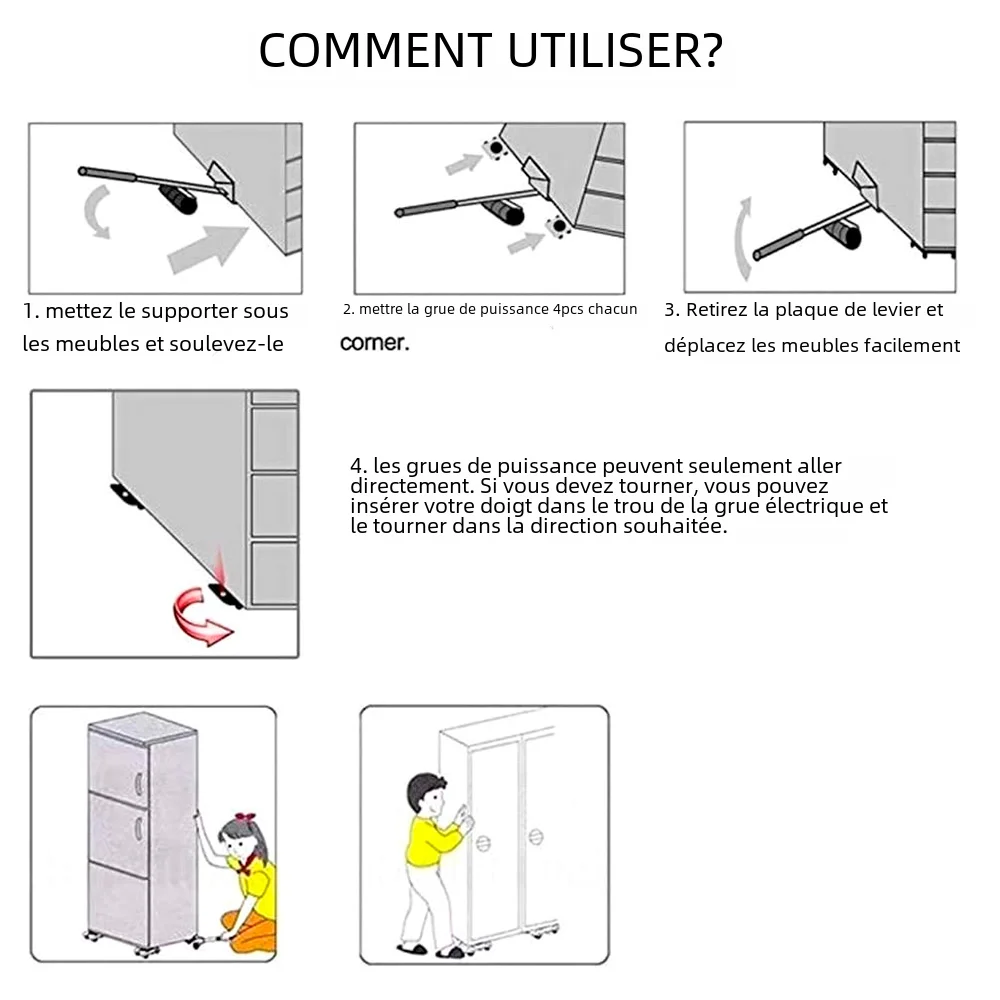 COMMENT UTILISER?

1. mettez le supporter sous les meubles et soulevez-le

2. mettre la grue de puissance 4pcs chacun corner.

3. Retirez la plaque de levier et déplacez les meubles facilement

4. les grues de puissance peuvent seulement aller directement. Si vous devez tourner, vous pouvez insérer votre doigt dans le trou de la grue électrique et le tourner dans la direction souhaitée.