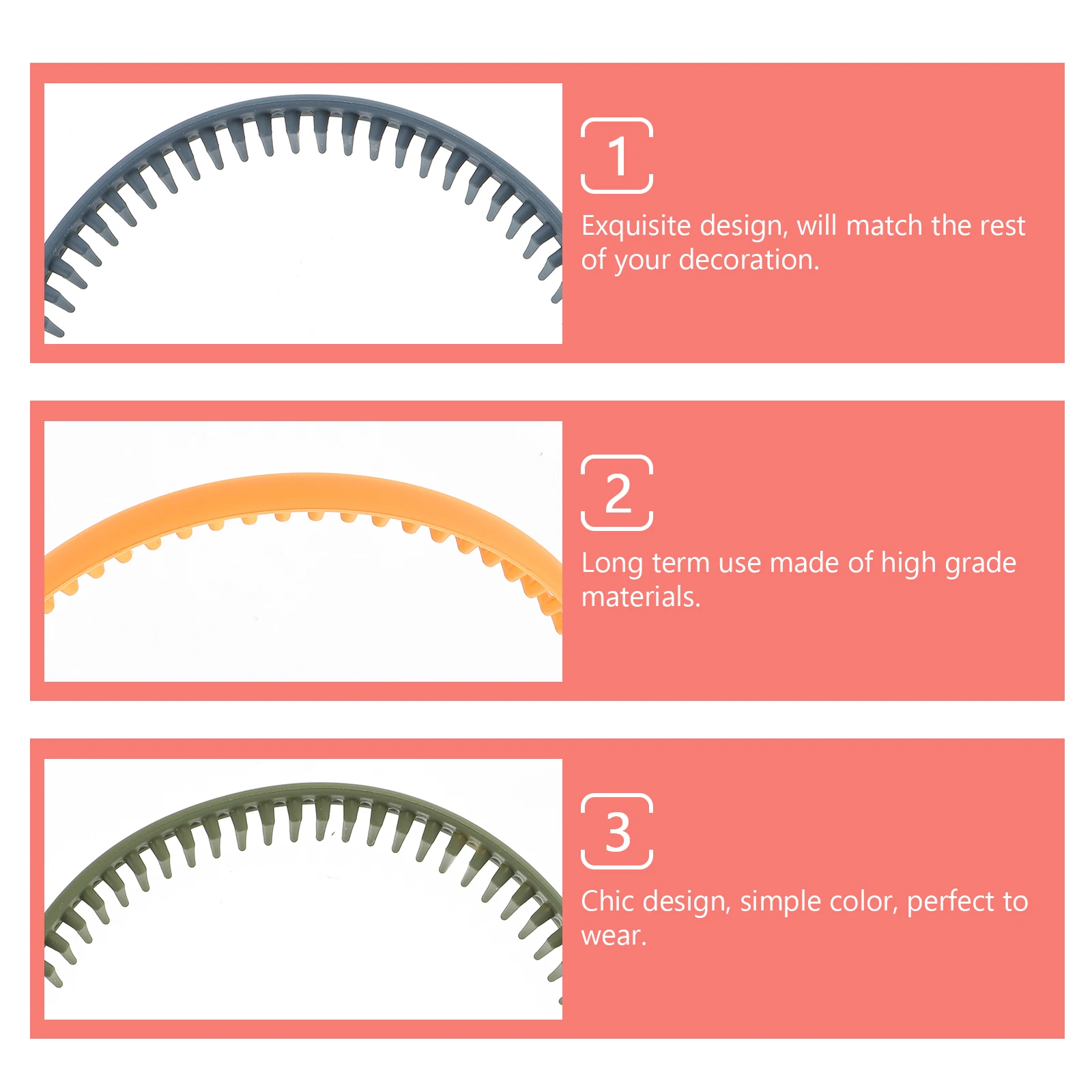 1

Exquisite design, will match the rest of your decoration.

2

Long term use made of high grade materials.

3

Chic design, simple color, perfect to wear.