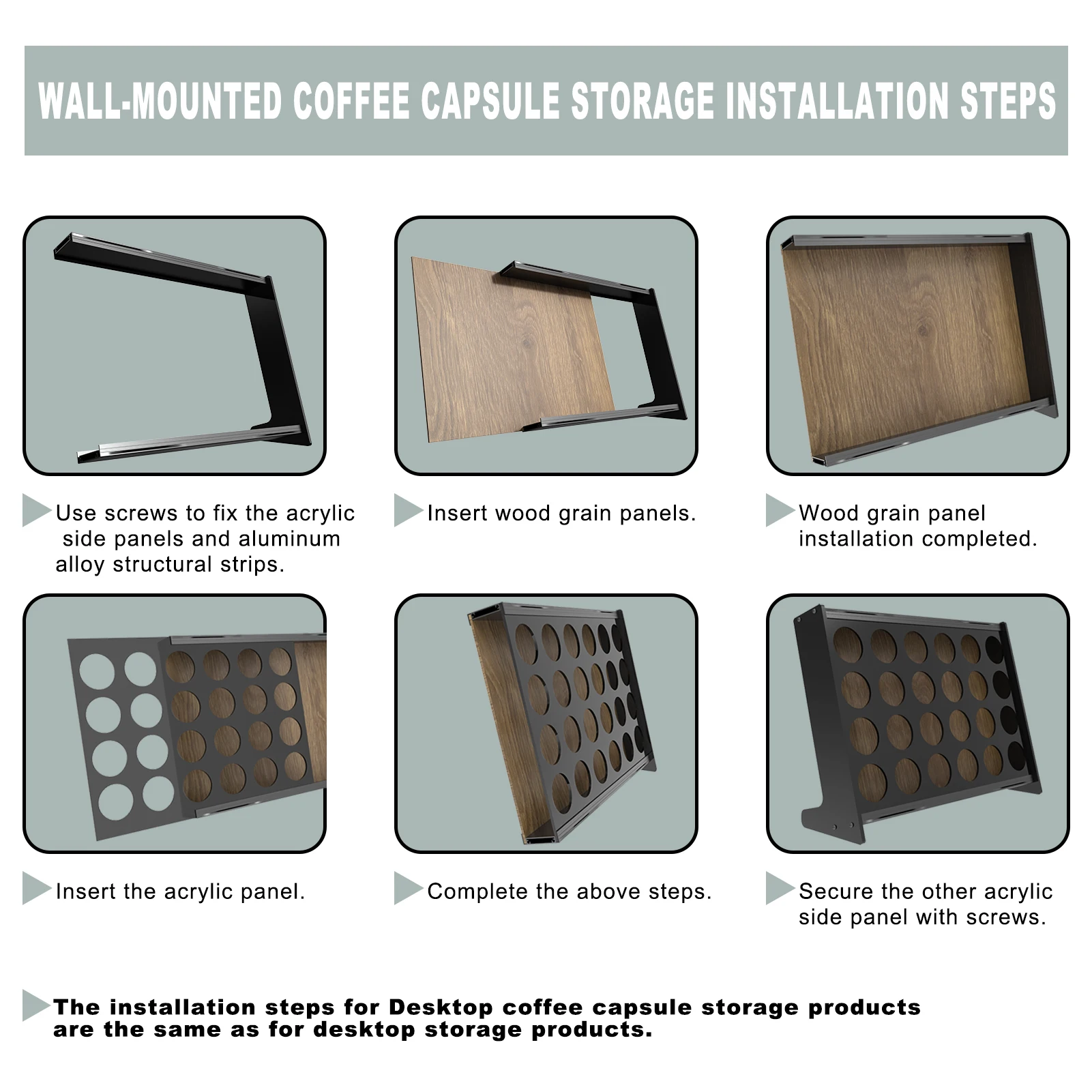 WALL-MOUNTED COFFEE CAPSULE STORAGE INSTALLATION STEPS

Use screws to fix the acrylic side panels and aluminum alloy structural strips.

Insert wood grain panels.

Wood grain panel installation completed.

Insert the acrylic panel.

Complete the above steps.

Secure the other acrylic side panel with screws.

The installation steps for Desktop coffee capsule storage products are the same as for desktop storage products.