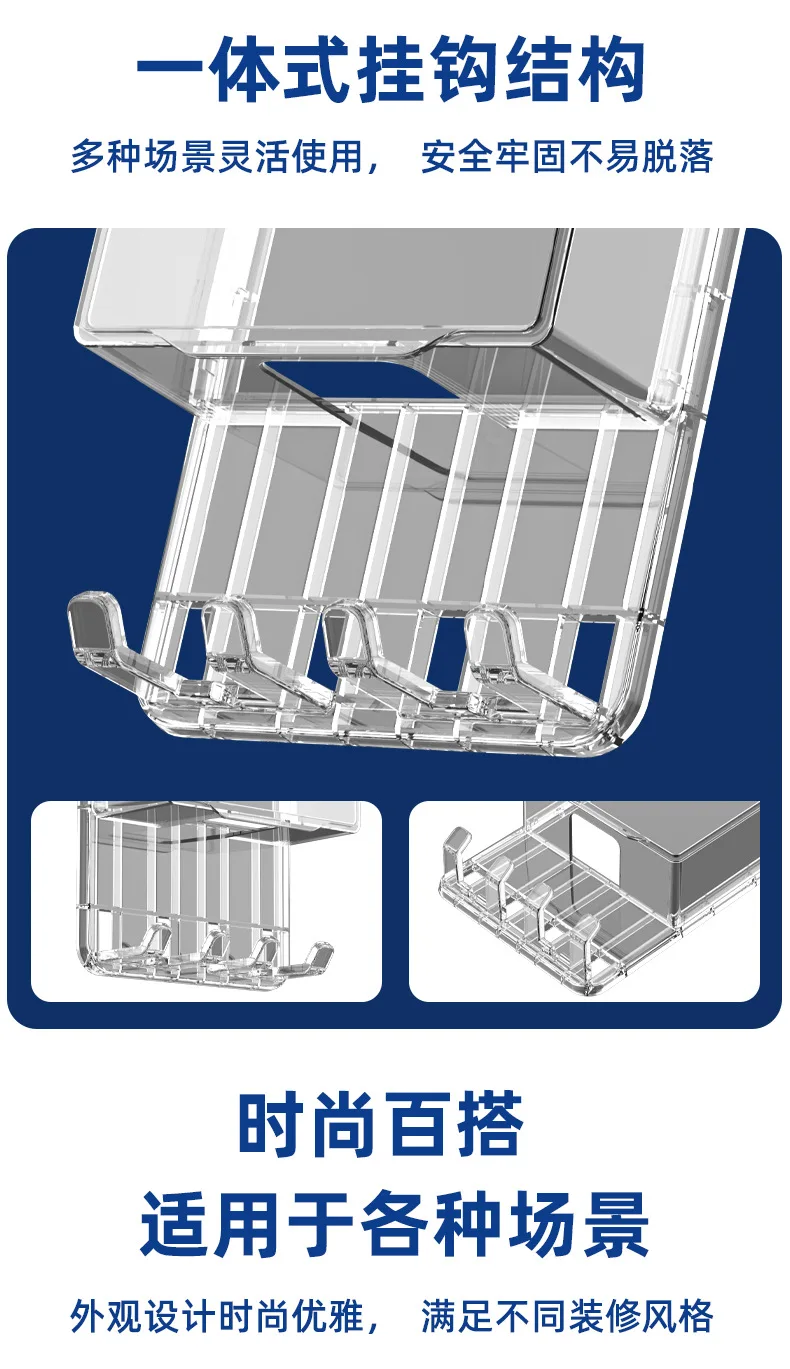 一体式挂钩结构

多种场景灵活使用， 安全牢固不易脱落

时尚百搭
适用于各种场景

外观设计时尚优雅， 满足不同装修风格