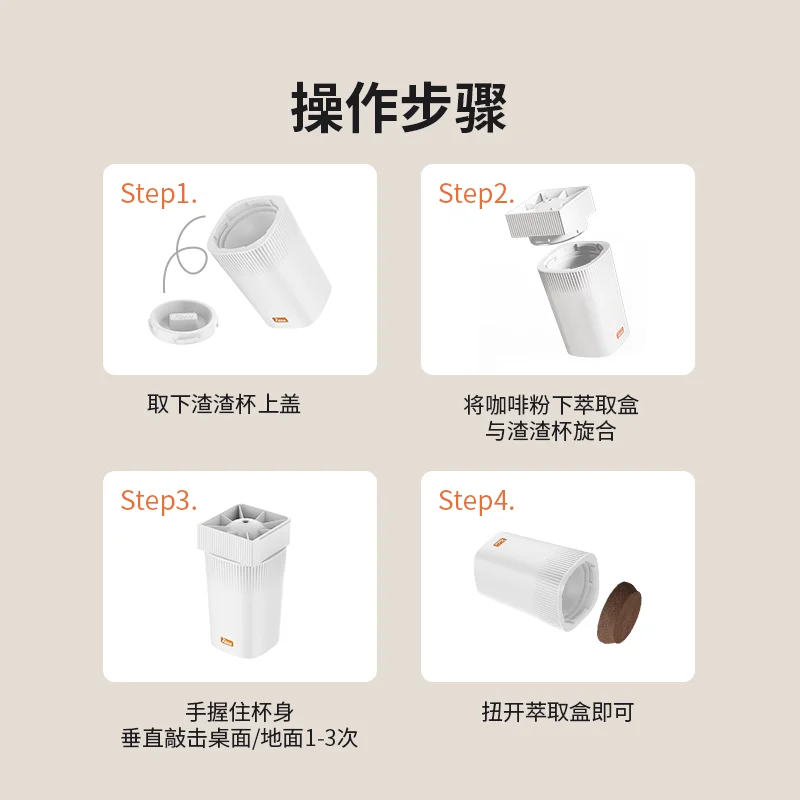 操作步骤

Step1.

取下渣渣杯上盖

Step2.

将咖啡粉下萃取盒
与渣渣杯旋合

Step3.

手握住杯身
垂直敲击桌面/地面1-3次

Step4.

扭开萃取盒即可