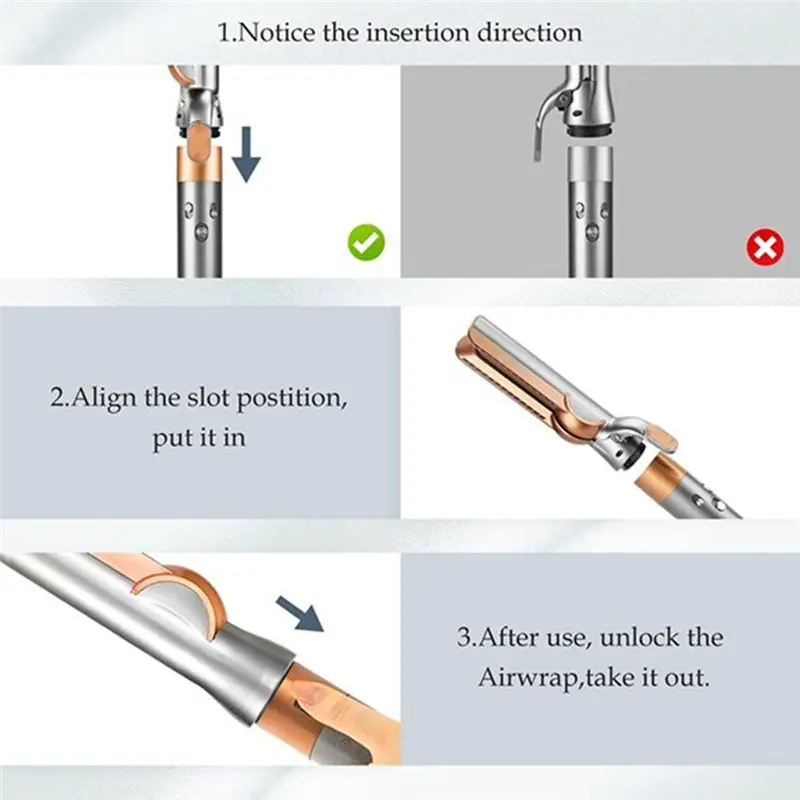 1.Notice the insertion direction

2.Align the slot postition, put it in

3.After use, unlock the Airwrap,take it out.