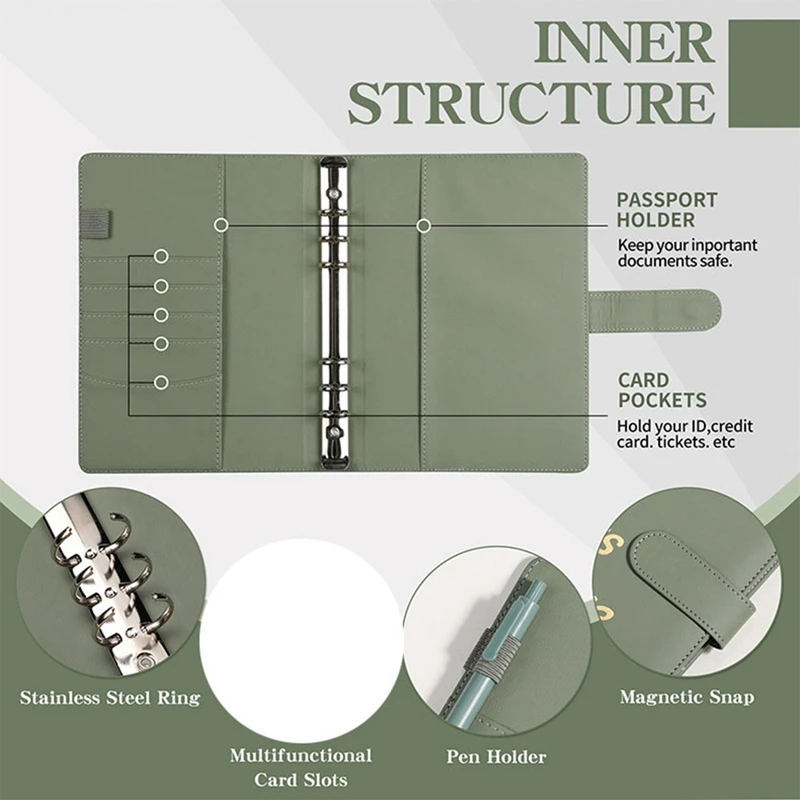 INNER STRUCTURE

PASSPORT HOLDER
Keep your inportant documents safe.

CARD POCKETS
Hold your ID,credit card. tickets. etc

Stainless Steel Ring

Multifunctional Card Slots

Pen Holder

Magnetic Snap