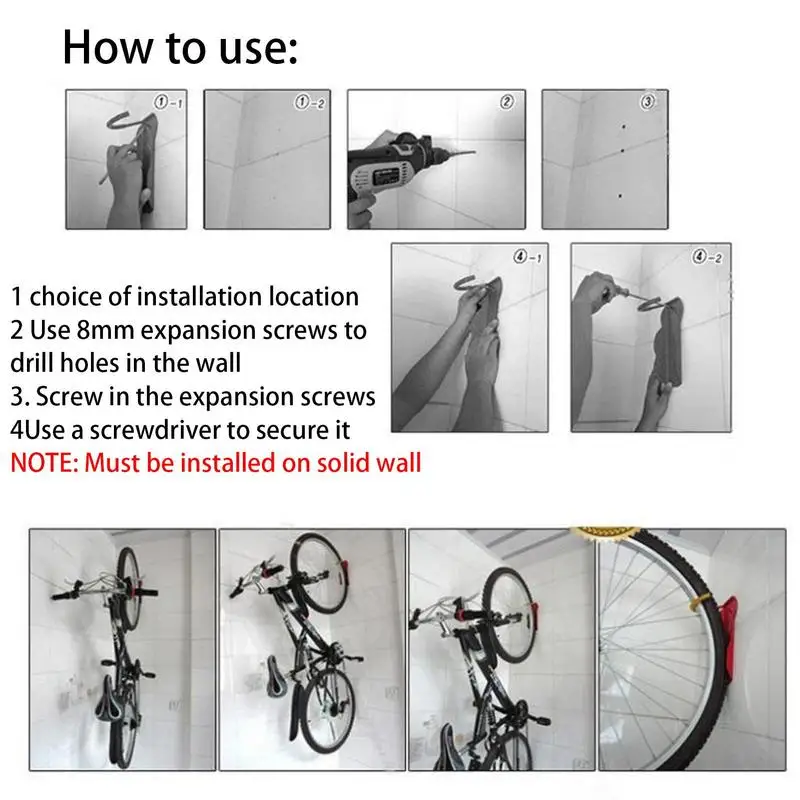 How to use:

①-1

①-2

②

③

④-1

④-2

1 choice of installation location
2 Use 8mm expansion screws to drill holes in the wall
3. Screw in the expansion screws
4Use a screwdriver to secure it
NOTE: Must be installed on solid wall