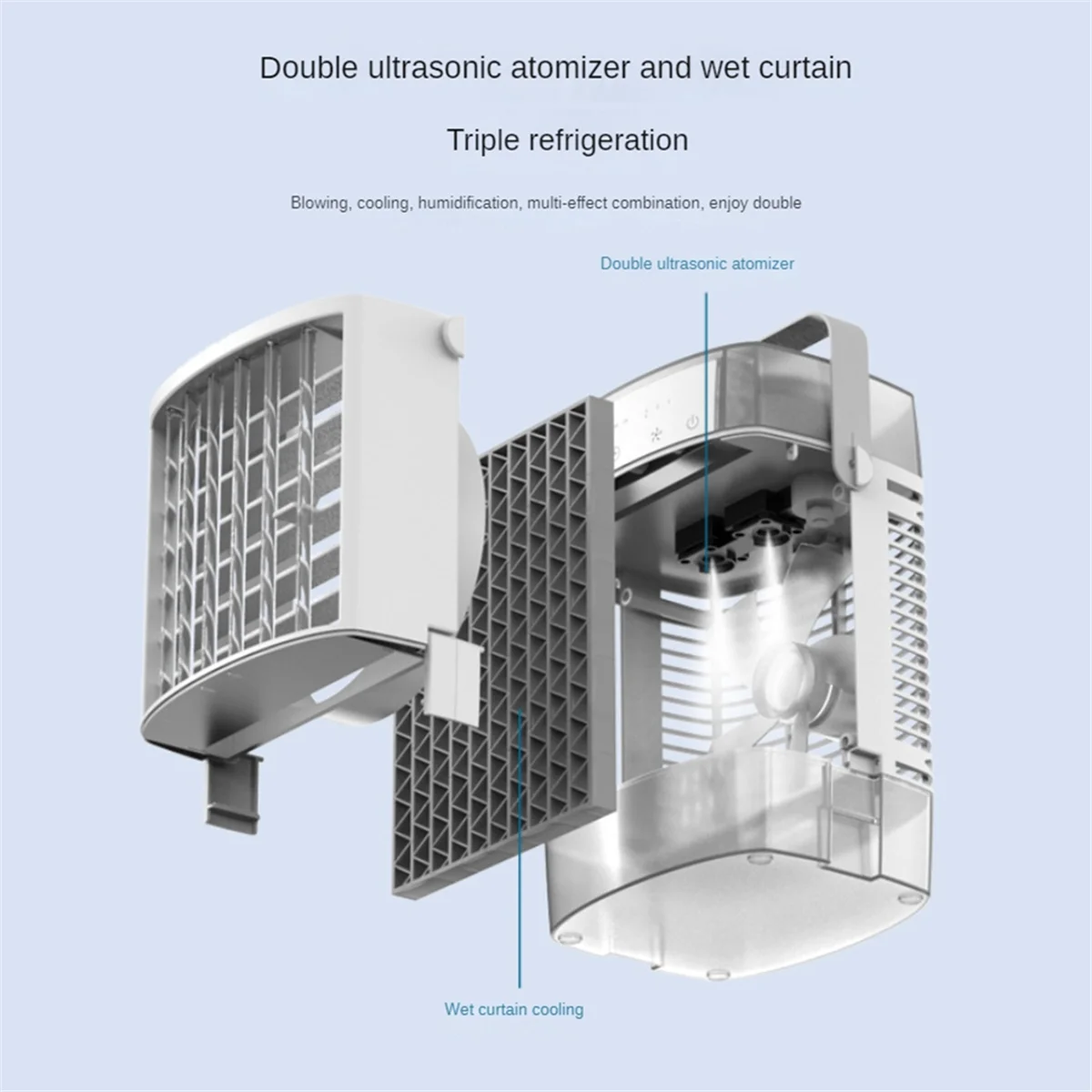 Double ultrasonic atomizer and wet curtain

Triple refrigeration

Blowing, cooling, humidification, multi-effect combination, enjoy double

Double ultrasonic atomizer

Wet curtain cooling