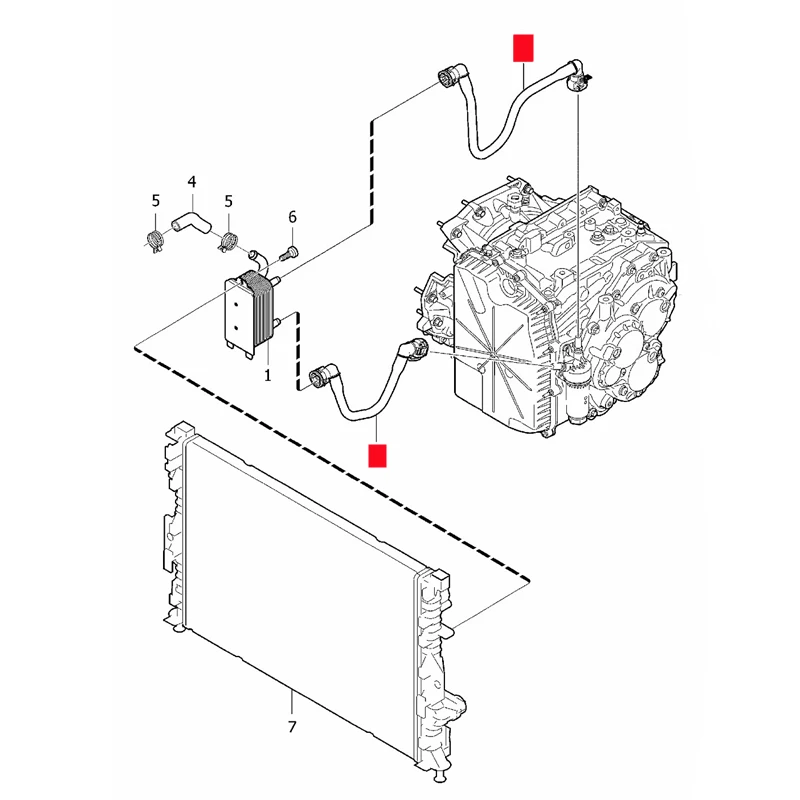 4
5
5
6
1
7