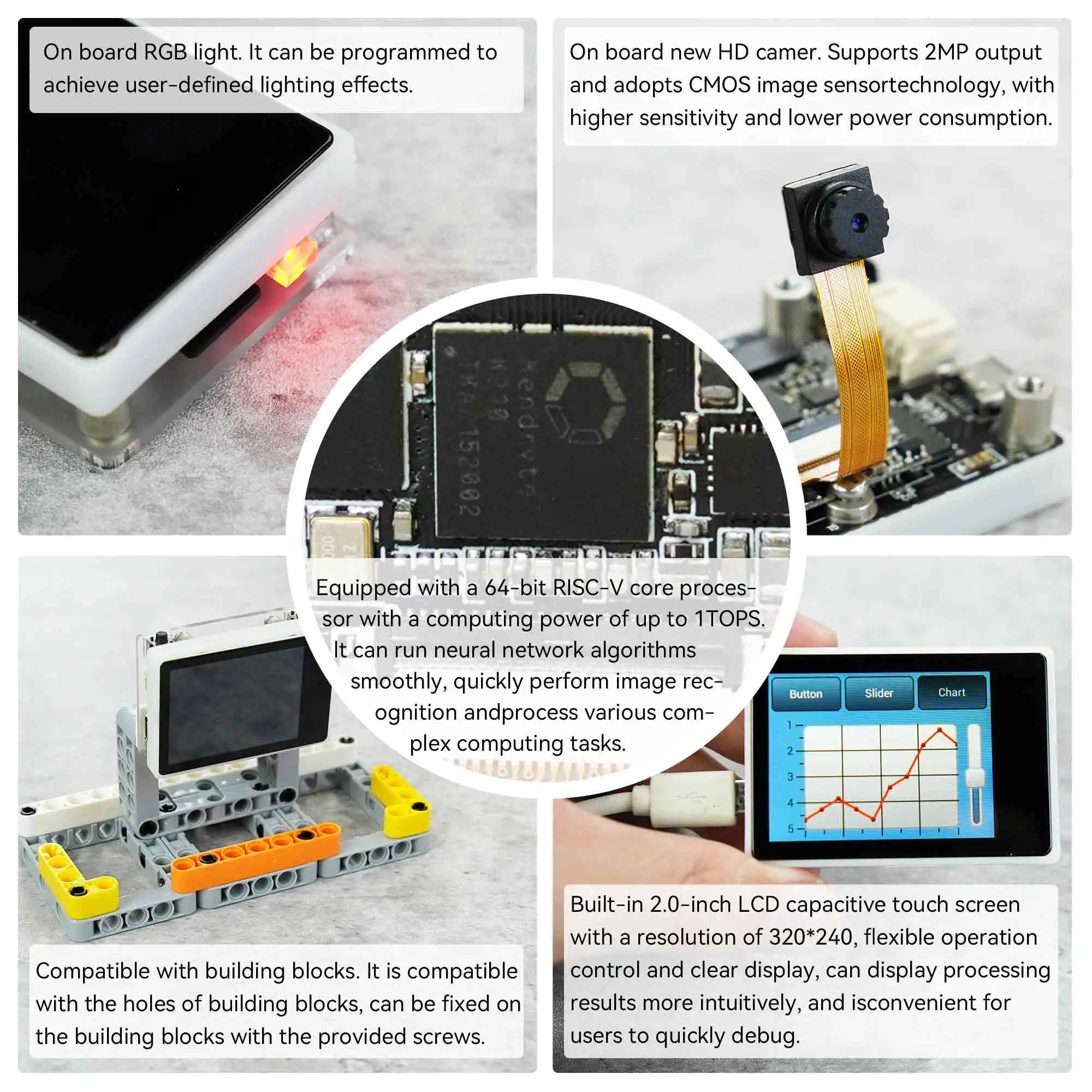 On board RGB light. It can be programmed to achieve user-defined lighting effects.

On board new HD camer. Supports 2MP output and adopts CMOS image sensortechnology, with higher sensitivity and lower power consumption.

Kendryte
K210
TRA 152002

Equipped with a 64-bit RISC-V core processor with a computing power of up to 1TOPS. It can run neural network algorithms smoothly, quickly perform image recognition andprocess various complex computing tasks.

Button
Slider
Chart
1
2
3
4
5

Compatible with building blocks. It is compatible with the holes of building blocks, can be fixed on the building blocks with the provided screws.

Built-in 2.0-inch LCD capacitive touch screen with a resolution of 320*240, flexible operation control and clear display, can display processing results more intuitively, and isconvenient for users to quickly debug.