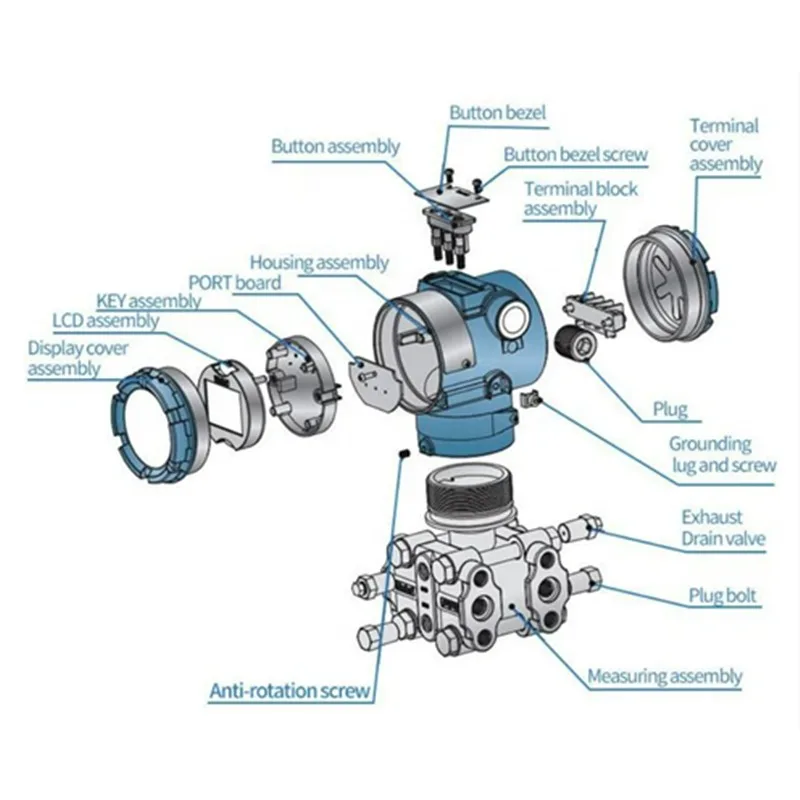 Button bezel
Button assembly
Button bezel screw
Terminal cover assembly
Terminal block assembly
Housing assembly
PORT board
KEY assembly
LCD assembly
Display cover assembly
Plug
Grounding lug and screw
Exhaust Drain valve
Plug bolt
Measuring assembly
Anti-rotation screw