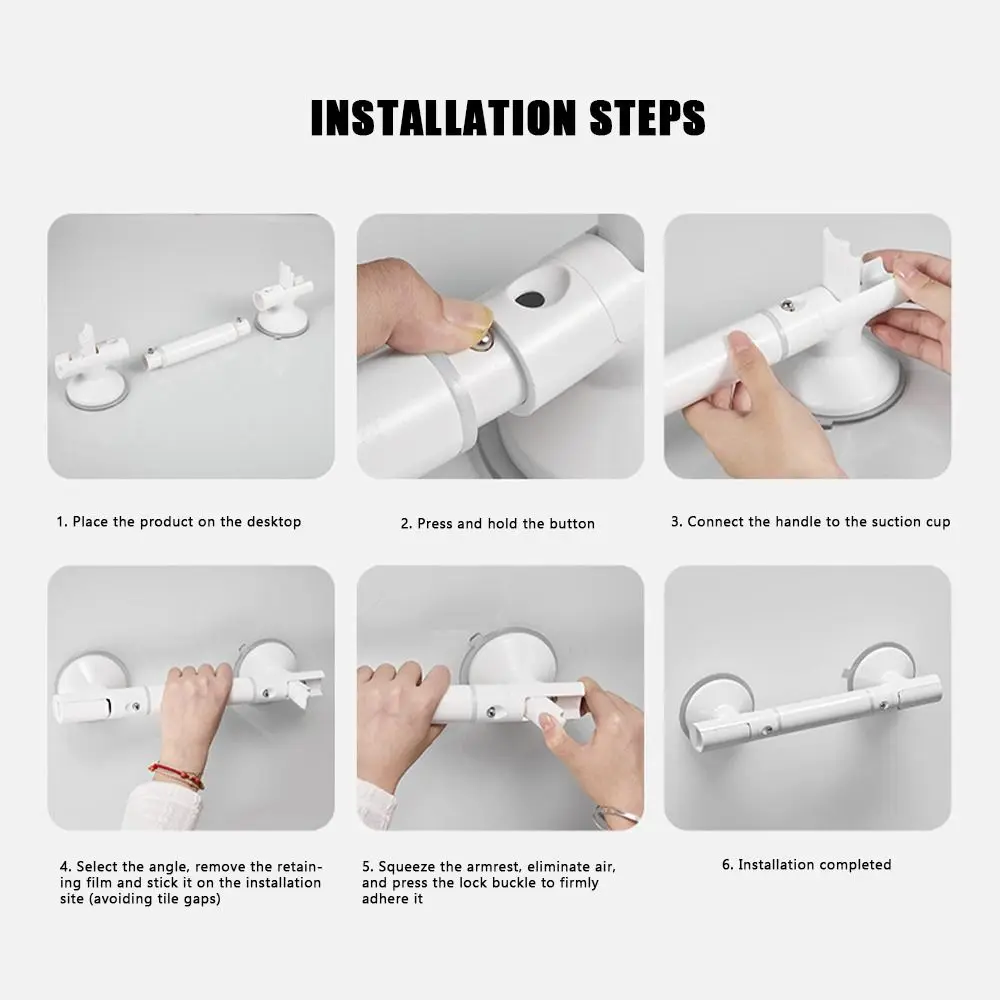 INSTALLATION STEPS

1. Place the product on the desktop

2. Press and hold the button

3. Connect the handle to the suction cup

4. Select the angle, remove the retaining film and stick it on the installation site (avoiding tile gaps)

5. Squeeze the armrest, eliminate air, and press the lock buckle to firmly adhere it

6. Installation completed