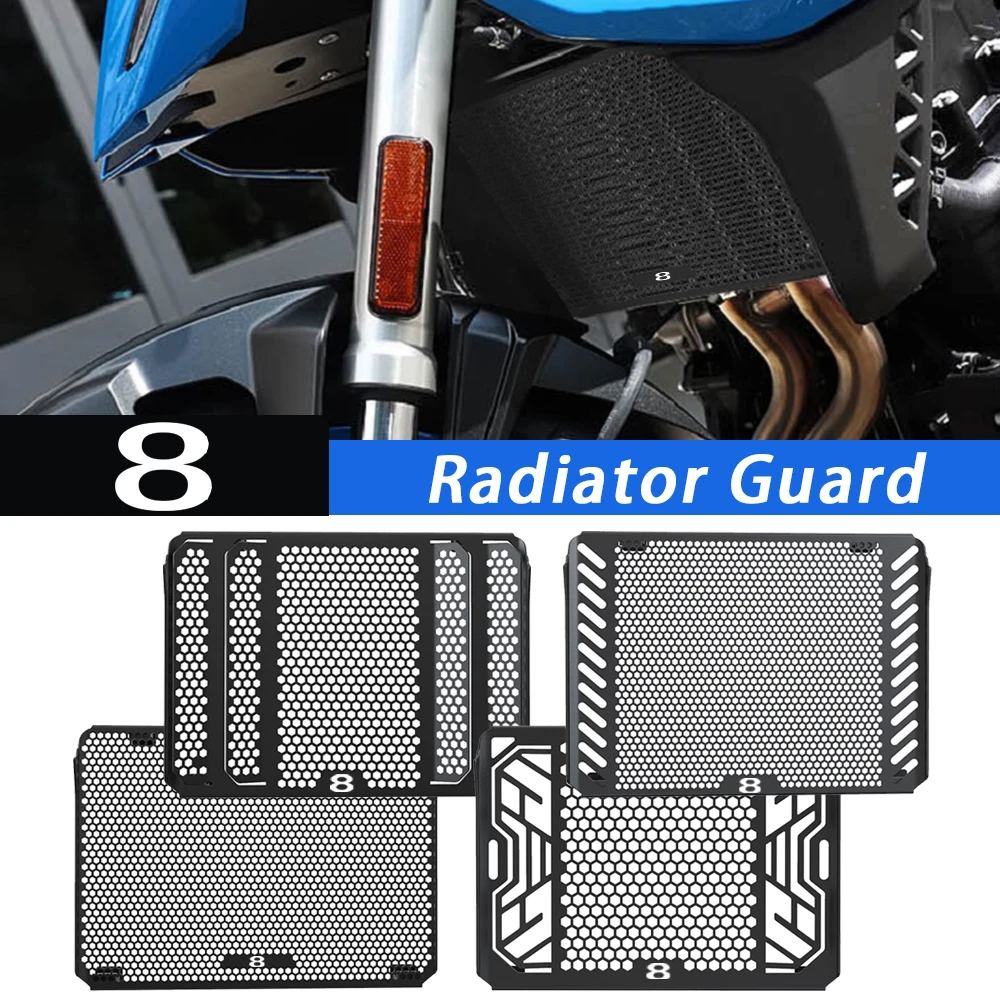 8

8

Radiator Guard

8

8

8

8