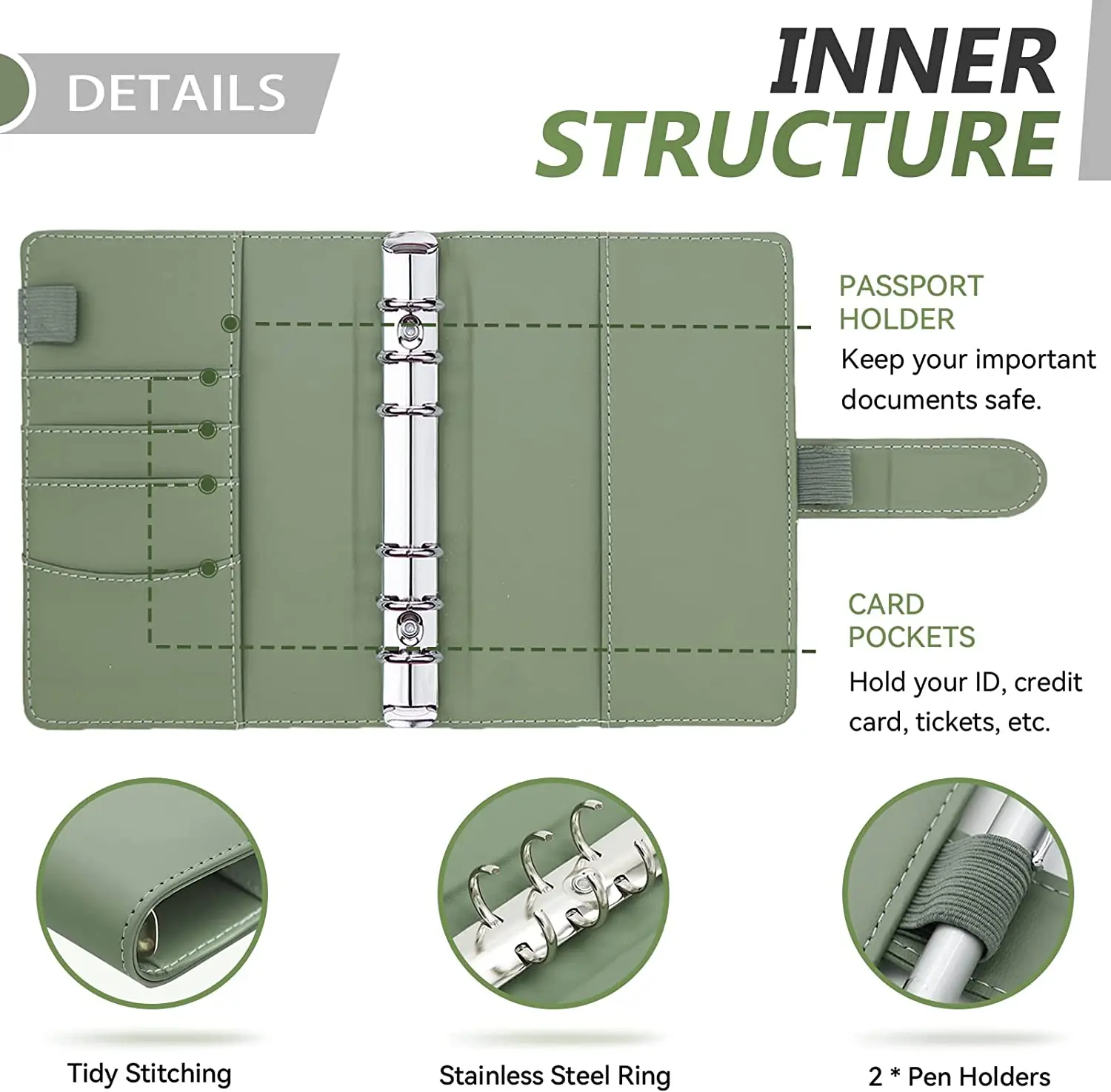 DETAILS

INNER STRUCTURE

PASSPORT HOLDER
Keep your important documents safe.

CARD POCKETS
Hold your ID, credit card, tickets, etc.

Tidy Stitching

Stainless Steel Ring

2 * Pen Holders