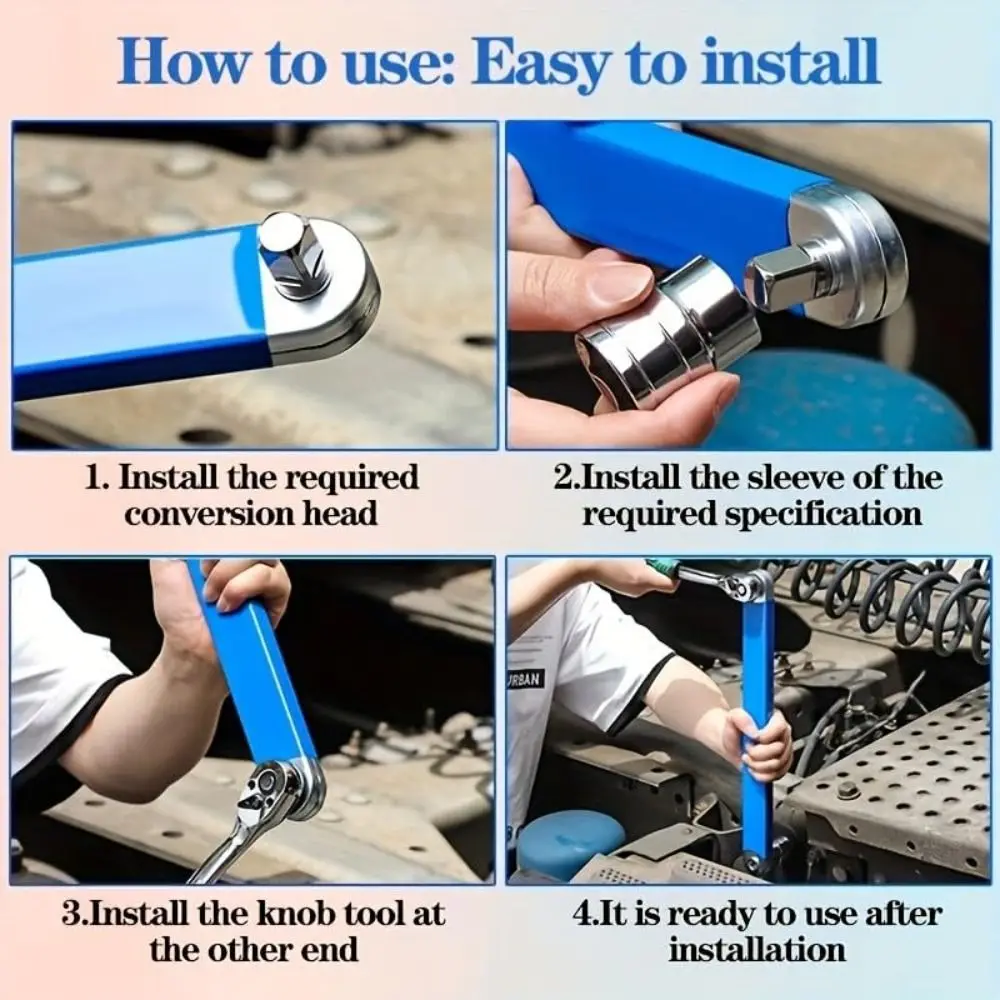 How to use: Easy to install

1. Install the required conversion head

2.Install the sleeve of the required specification

URBAN

3.Install the knob tool at the other end

4.It is ready to use after installation