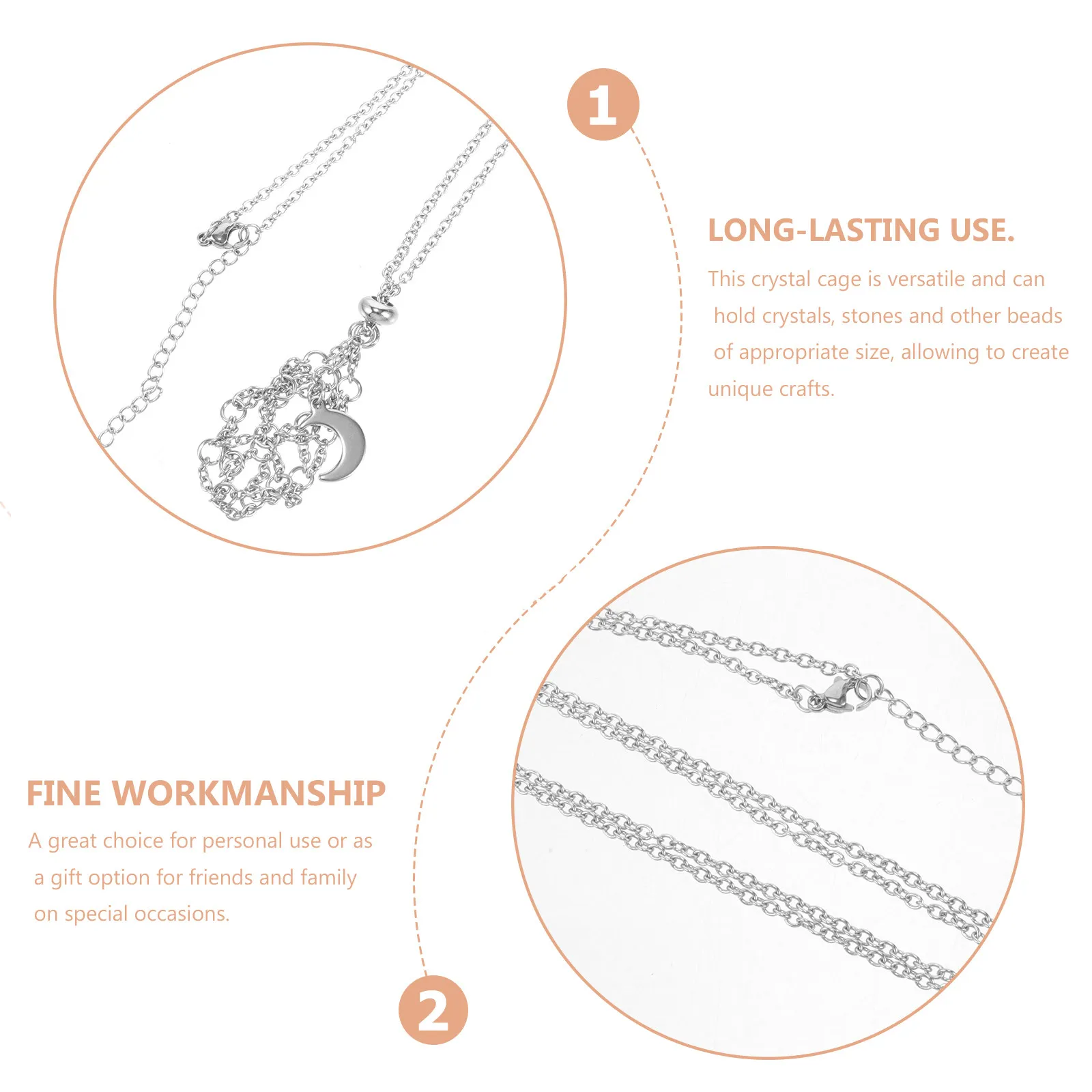 1

LONG-LASTING USE.

This crystal cage is versatile and can hold crystals, stones and other beads of appropriate size, allowing to create unique crafts.

FINE WORKMANSHIP

A great choice for personal use or as a gift option for friends and family on special occasions.

2