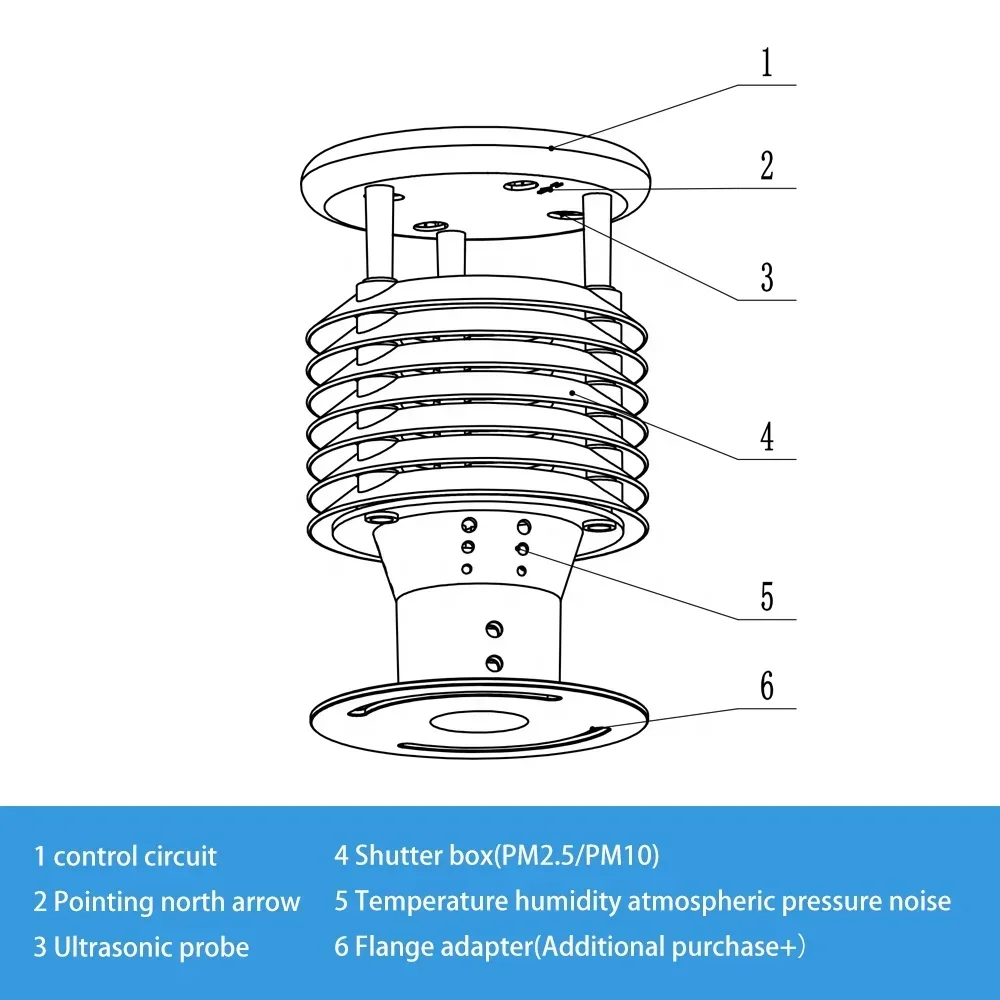 1

2

3

4

5

6

1 control circuit
2 Pointing north arrow
3 Ultrasonic probe

4 Shutter box(PM2.5/PM10)
5 Temperature humidity atmospheric pressure noise
6 Flange adapter(Additional purchase+)