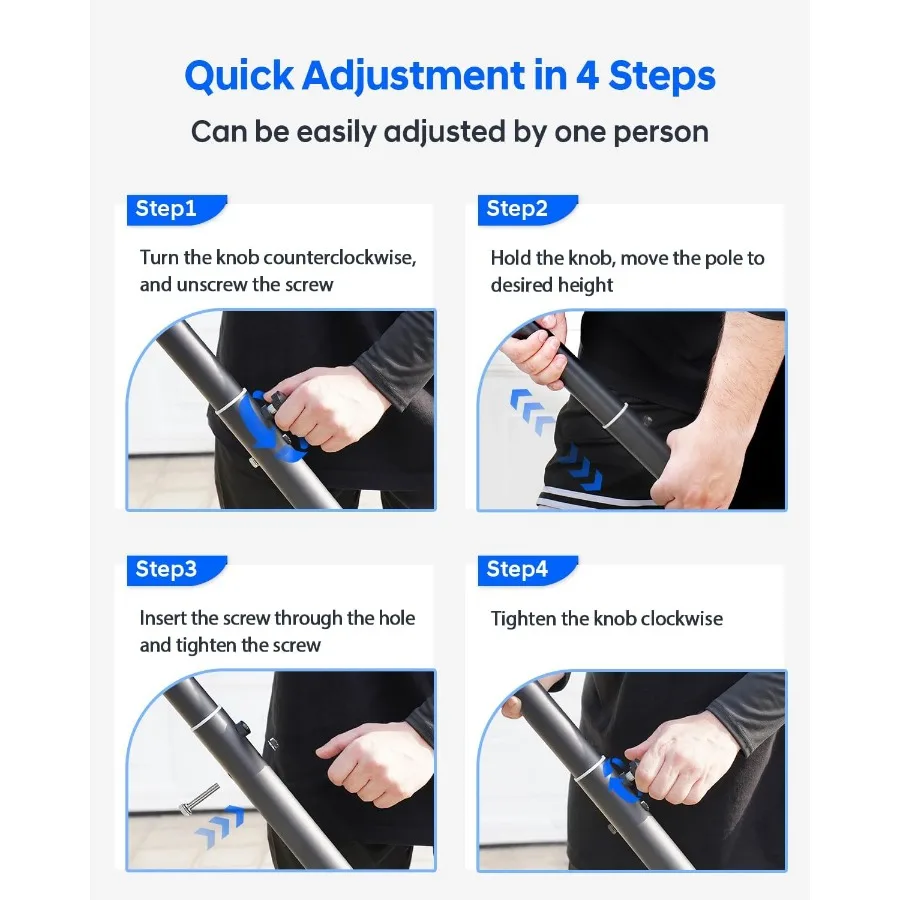 Quick Adjustment in 4 Steps
Can be easily adjusted by one person

Step1
Turn the knob counterclockwise, and unscrew the screw

Step2
Hold the knob, move the pole to desired height

Step3
Insert the screw through the hole and tighten the screw

Step4
Tighten the knob clockwise