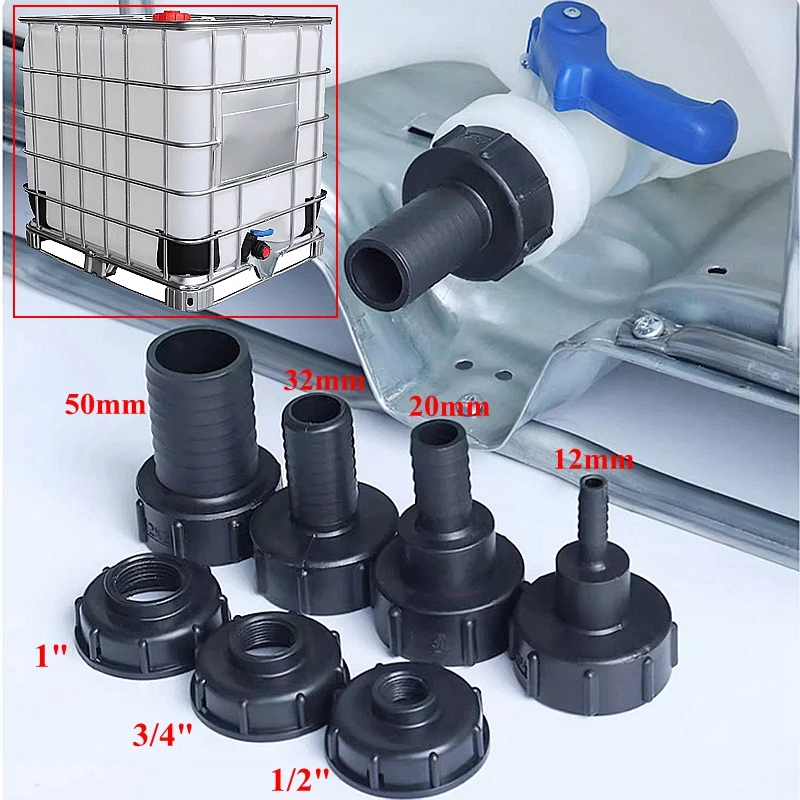 50mm
32mm
20mm
12mm
1"
3/4"
1/2"