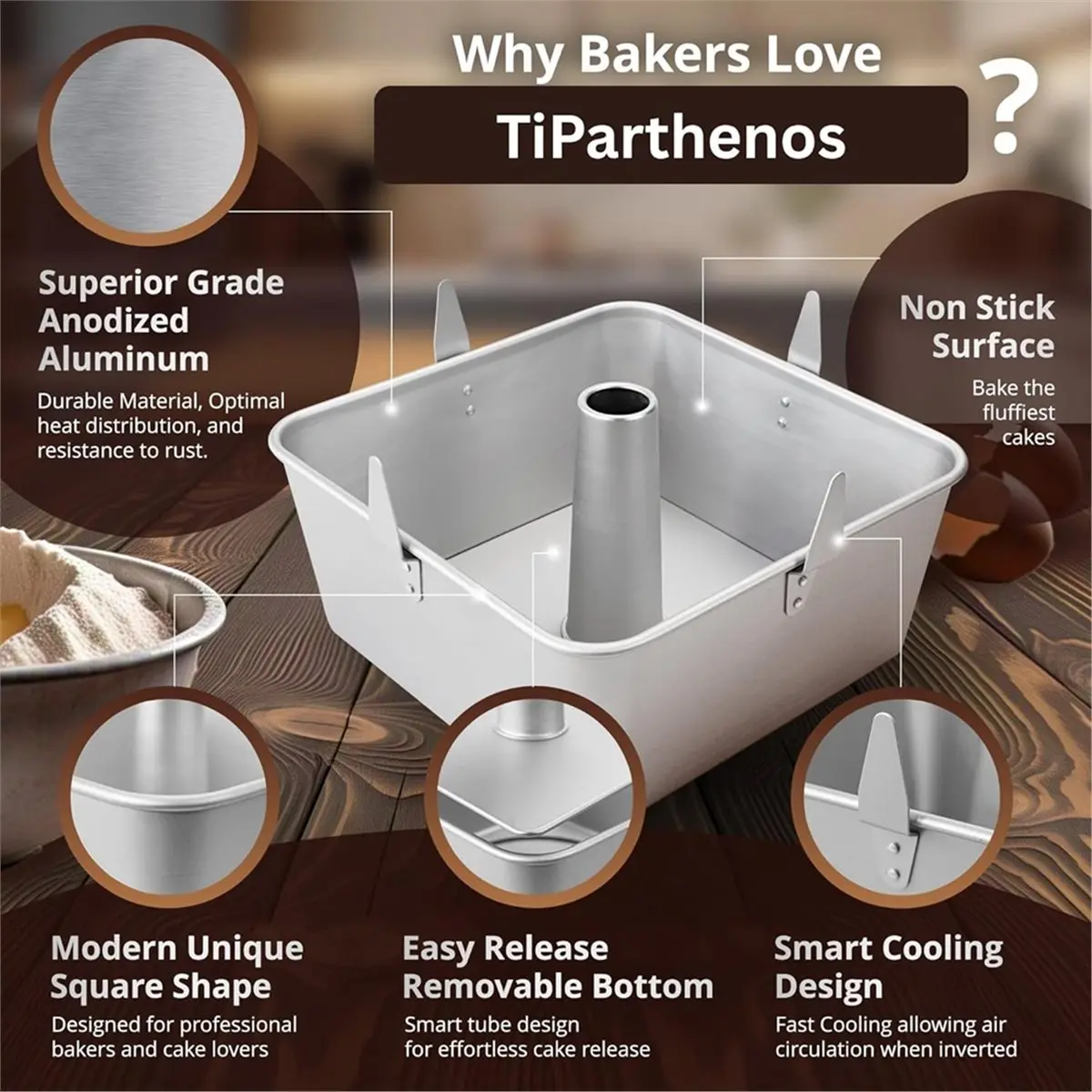 Why Bakers Love

TiParthenos

?

Superior Grade Anodized Aluminum

Durable Material, Optimal heat distribution, and resistance to rust.

Non Stick Surface

Bake the fluffiest cakes

Modern Unique Square Shape

Designed for professional bakers and cake lovers

Easy Release Removable Bottom

Smart tube design for effortless cake release

Smart Cooling Design

Fast Cooling allowing air circulation when inverted